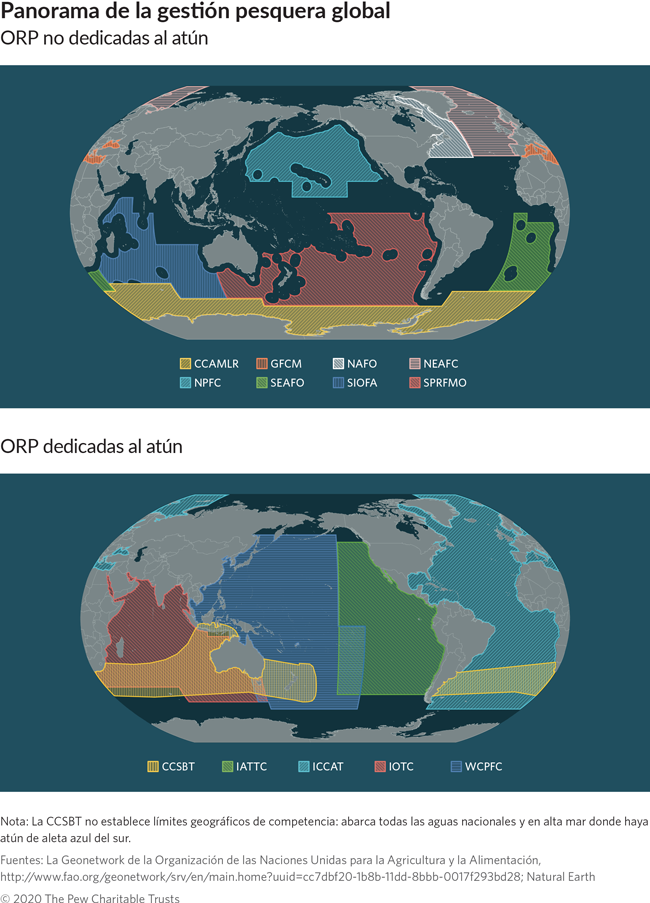 Panorama de la gestión pesquera global
ORP no dedicadas al atún

CCAMLR GFCM NAFO NEAFC
NPFC SEAFO SIOFA SPRFMO

ORP dedicadas al atún

CCSBT IATTC ICCAT IOTC WCPFC

Nota: La CCSBT no establece límites geográficos de competencia: abarca todas las aguas nacionales y en alta mar donde haya atún de aleta azul del sur.

Fuentes: La Geonetwork de la Organización de las Naciones Unidas para la Agricultura y la Alimentación, http://www.fao.org/geonetwork/srv/en/main.home?uuid=cc7dbf20-1b8b-11dd-8bbb-0017f293bd28; Natural Earth

© 2020 The Pew Charitable Trusts