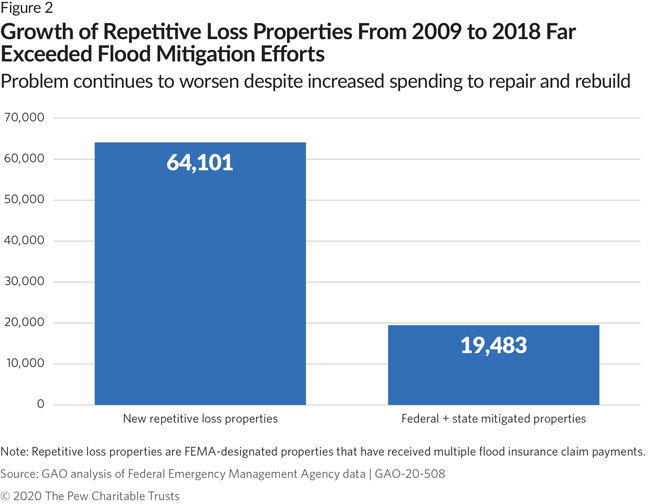 Figure 2

Growth of Repetitive Loss Properties From 2009 to 2018 Far Exceeded Flood Mitigation Efforts

Problem continues to worsen despite increased spending to repair and rebuild

70,000
60,000
50,000
40,000
30,000
20,000
10,000
0

64,101

19,483

New repetitive loss properties

Federal + state mitigated properties

Note: Repetitive loss properties are FEMA-designated properties that have received multiple flood insurance claim payments.

Source: GAO analysis of Federal Emergency Management Agency data | GAO-20-508

© 2020 The Pew Charitable Trusts