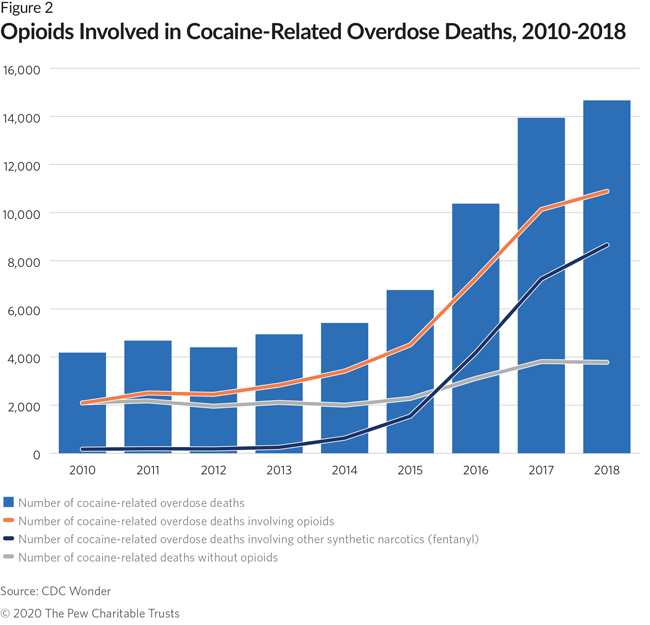 Figure 2
Opioids Involved in Cocaine-Related Overdose Deaths, 2010-2018

16,000
14,000
12,000
10,000
8,000
6,000
4,000
2,000
0

2010 2011 2012 2013 2014 2015 2016 2017 2018

Number of cocaine-related overdose deaths
Number of cocaine-related overdose deaths involving opioids
Number of cocaine-related overdose deaths involving other synthetic narcotics (fentanyl)
Number of cocaine-related deaths without opioids

Source: CDC Wonder
© 2020 The Pew Charitable Trusts