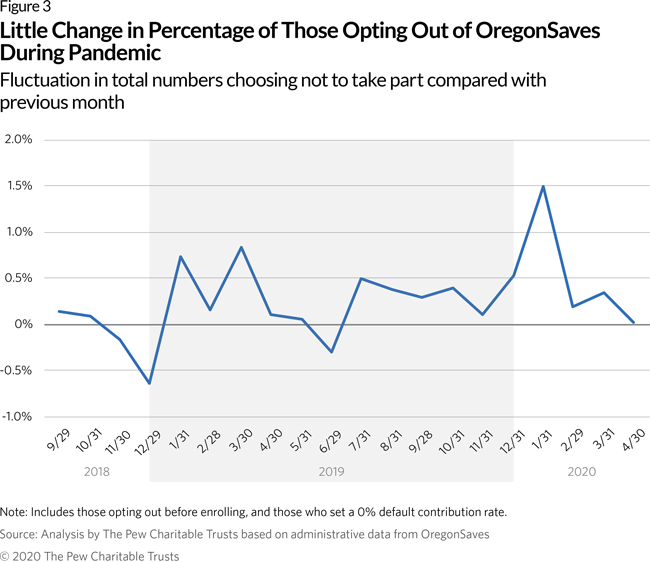 Figure 3
Little Change in Percentage of Those Opting Out of OregonSaves During Pandemic
Fluctuation in total numbers choosing not to take part compared with previous month

2.0%
1.5%
1.0%
0.5%
0%
-0.5%
-1.0%

9/29
10/31
11/30
12/29
1/31
2/28
3/30
4/30
5/31
6/29
7/31
8/31
9/28
10/31
11/31
12/31
1/31
2/29
3/31
4/30

2018
2019
2020

Note: Includes those opting out before enrolling, and those who set a 0% default contribution rate.
Source: Analysis by The Pew Charitable Trusts based on administrative data from OregonSaves
© 2020 The Pew Charitable Trusts