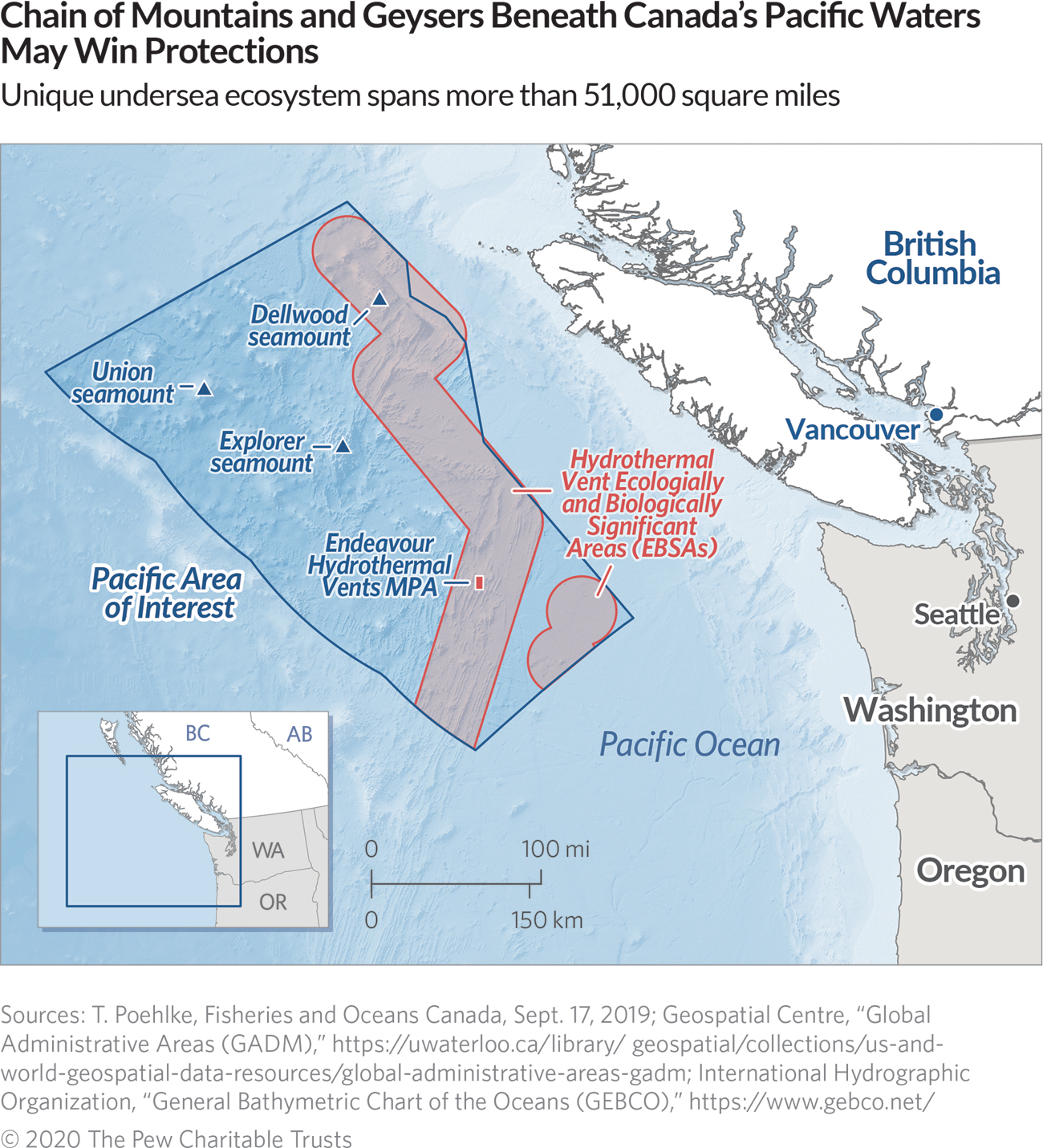 Chain of Mountains and Geysers Beneath Canada's Pacific Waters May Win Protections

Unique undersea ecosystem spans more than 51,000 square miles

British Columbia

Dellwood seamount

Union seamount

Explorer seamount

Vancouver

Hydrothermal Vent Ecologially and Biologically Significant Areas (EBSAs)

Endeavour Hydrothermal Vents MPA

Pacific Area of Interest

Seattle

Washington

Pacific Ocean

BC

AB

WA

OR

0

100 mi

0

150 km

Oregon

Sources: T. Poehlke, Fisheries and Oceans Canada, Sept. 17, 2019; Geospatial Centre, "Global Administrative Areas (GADM)," https://uwaterloo.ca/library/ geospatial/collections/us-and-world-geospatial-data-resources/global-administrative-areas-gadm; International Hydrographic Organization, "General Bathymetric Chart of the Oceans (GEBCO)," https://www.gebco.net/

© 2020 The Pew Charitable Trusts