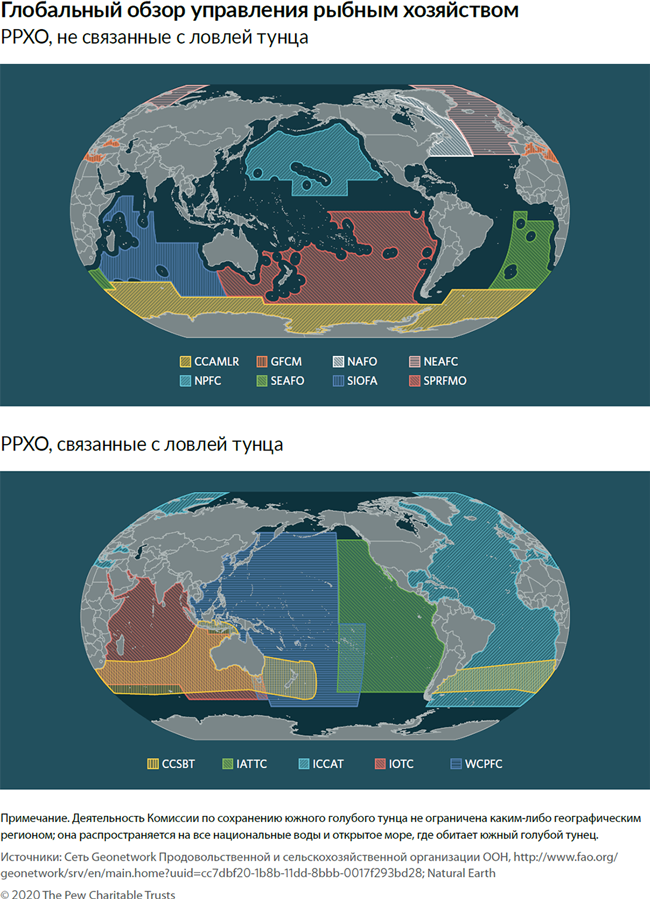 Глобальный обзор управления рыбным хозяйством
РРХО, не связанные с ловлей тунца

CCAMLR
GFCM
NAFO
NEAFC
NPFC
SEAFO
SIOFA
SPRFMO

РРХО, связанные с ловлей тунца

CCSBT
IATTC
ICCAT
IOTC
WCPFC

Примечание. Деятельность Комиссии по сохранению южного голубого тунца не ограничена каким-либо географическим регионом; она распространяется на все национальные воды и открытое море, где обитает южный голубой тунец.

Источники: Сеть Geonetwork Продовольственной и сельскохозяйственной организации ООН, http://www.fao.org/geonetwork/srv/en/main.home?uuid=cc7dbf20-1b8b-11dd-8bbb-0017f293bd28; Natural Earth

© 2020 The Pew Charitable Trusts