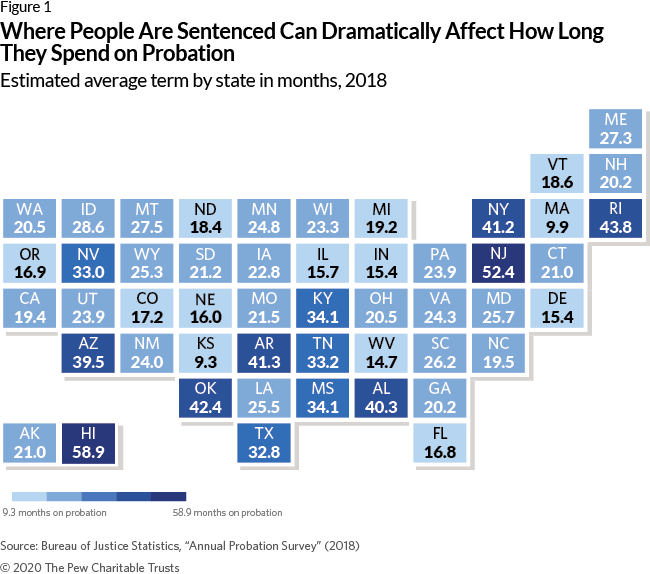 Figure 1

Where People Are Sentenced Can Dramatically Affect How Long They Spend on Probation

Estimated average term by state in months, 2018

ME
27.3

VT
18.6

NH
20.2

WA
20.5

ID
28.6

MT
27.5

ND
18.4

MN
24.8

WI
23.3

MI
19.2

NY
41.2

MA
9.9

RI
43.8

OR
16.9

NV
33.0

WY
25.3

SD
21.2

IA
22.8

IL
15.7

IN
15.4

PA
23.9

NJ
52.4

CT
21.0

CA
19.4

UT
23.9

CO
17.2

NE
16.0

MO
21.5

KY
34.1

OH
20.5

VA
24.3

MD
25.7

DE
15.4

AZ
39.5

NM
24.0

KS
9.3

AR
41.3

TN
33.2

WV
14.7

SC
26.2

NC
19.5

OK
42.4

LA
25.5

MS
34.1

AL
40.3

GA
20.2

AK
21.0

HI
58.9

TX
32.8

FL
16.8

9.3 months on probation

58.9 months on probation

Source: Bureau of Justice Statistics, "Annual Probation Survey" (2018)

© 2020 The Pew Charitable Trusts