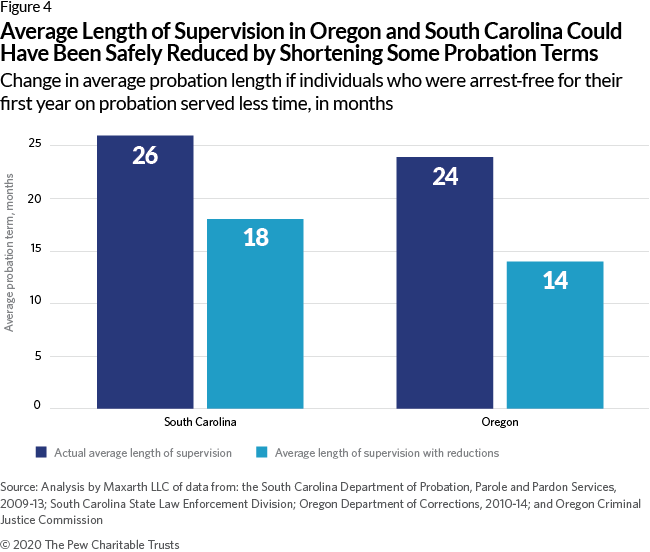 Figure 4

Average Length of Supervision in Oregon and South Carolina Could Have Been Safely Reduced by Shortening Some Probation Terms

Change in average probation length if individuals who were arrest-free for their first year on probation served less time, in months

Average probation term, months

25
20
15
10
5
0

26
18
24
14

South Carolina
Oregon

Actual average length of supervision
Average length of supervision with reductions

Source: Analysis by Maxarth LLC of data from: the South Carolina Department of Probation, Parole and Pardon Services, 2009-13; South Carolina State Law Enforcement Division; Oregon Department of Corrections, 2010-14; and Oregon Criminal Justice Commission

© 2020 The Pew Charitable Trusts