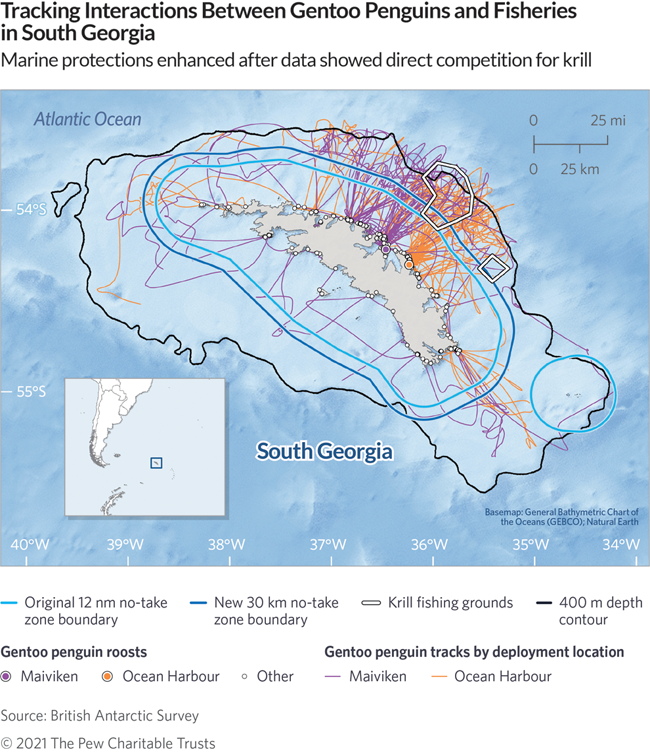 Tracking Interactions Between Gentoo Penguins and Fisheries in South Georgia

Marine protections enhanced after data showed direct competition for krill

Atlantic Ocean

0 25 mi
0 25 km

54°S

55°S

South Georgia

Basemap: General Bathymetric Chart of the Oceans (GEBCO); Natural Earth

40°W 39°W 38°W 37°W 36°W 35°W 34°W

Original 12 nm no-take zone boundary

New 30 km no-take zone boundary

Krill fishing grounds

400 m depth contour

Gentoo penguin roosts

Maiviken

Ocean Harbour

Other

Gentoo penguin tracks by deployment location

Maiviken

Ocean Harbour

Source: British Antarctic Survey

© 2021 The Pew Charitable Trusts