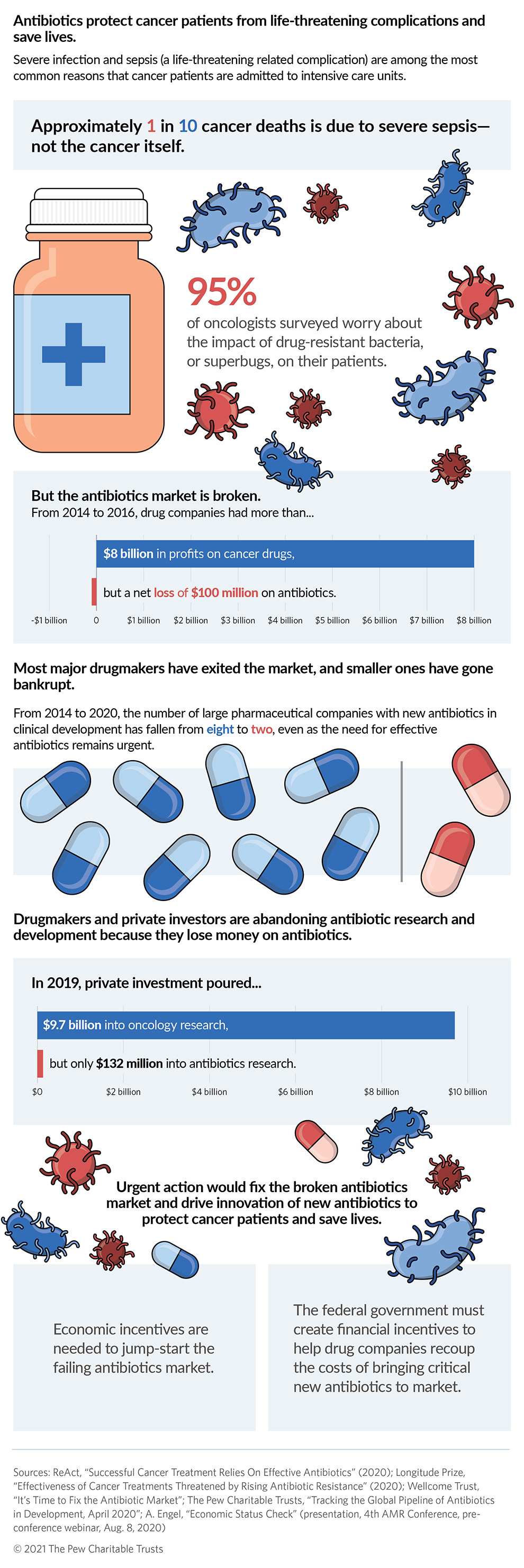 Antibiotics protect cancer patients from life-threatening complications and save lives.

Severe infection and sepsis (a life-threatening related complication) are among the most common reasons that cancer patients are admitted to intensive care units.

Approximately 1 in 10 cancer deaths is due to severe sepsis—not the cancer itself.

95%

of oncologists surveyed worry about the impact of drug-resistant bacteria, or superbugs, on their patients.

But the antibiotics market is broken.

From 2014 to 2016, drug companies had more than...

$8 billion in profits on cancer drugs,

but a net loss of $100 million on antibiotics.

-$1 billion 0 $1 billion $2 billion $3 billion $4 billion $5 billion $6 billion $7 billion $8 billion

Most major drugmakers have exited the market, and smaller ones have gone bankrupt.

From 2014 to 2020, the number of large pharmaceutical companies with new antibiotics in clinical development has fallen from eight to two, even as the need for effective antibiotics remains urgent.

Drugmakers and private investors are abandoning antibiotic research and development because they lose money on antibiotics.

In 2019, private investment poured...

$9.7 billion into oncology research,

but only $132 million into antibiotics research.

$0 $2 billion $4 billion $6 billion $8 billion $10 billion

Urgent action would fix the broken antibiotics market and drive innovation of new antibiotics to protect cancer patients and save lives.

Economic incentives are needed to jump-start the failing antibiotics market.

The federal government must create financial incentives to help drug companies recoup the costs of bringing critical new antibiotics to market.

Sources: ReAct, "Successful Cancer Treatment Relies On Effective Antibiotics" (2020); Longitude Prize, "Effectiveness of Cancer Treatments Threatened by Rising Antibiotic Resistance" (2020); Wellcome Trust, "It's Time to Fix the Antibiotic Market"; The Pew Charitable Trusts, "Tracking the Global Pipeline of Antibiotics in Development, April 2020"; A. Engel, "Economic Status Check" (presentation, 4th AMR Conference, pre-conference webinar, Aug. 8, 2020)

© 2021 The Pew Charitable Trusts