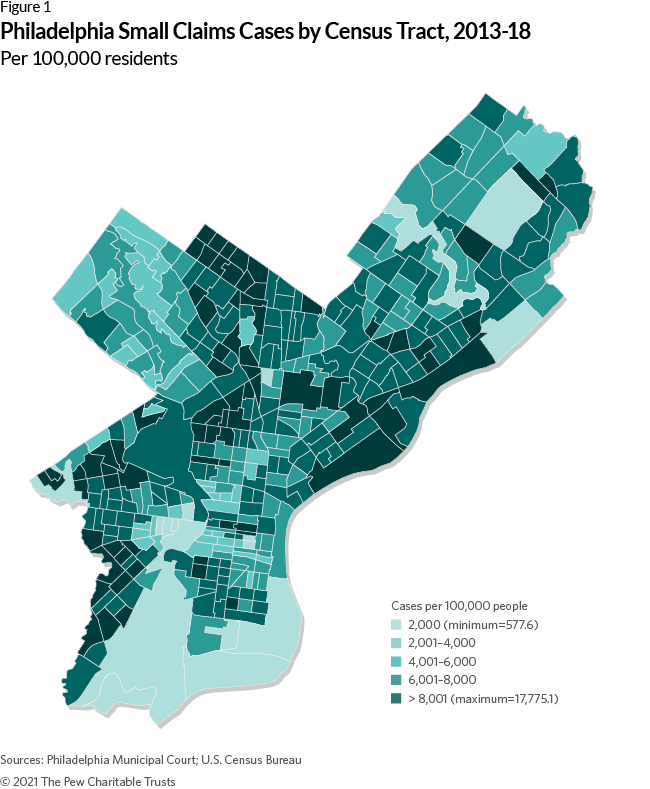 Figure 1
Philadelphia Small Claims Cases by Census Tract, 2013-18
Per 100,000 residents

Cases per 100,000 people
2,000 (minimum=577.6)
2,001–4,000
4,001–6,000
6,001–8,000
> 8,001 (maximum=17,775.1)

Sources: Philadelphia Municipal Court; U.S. Census Bureau
© 2021 The Pew Charitable Trusts