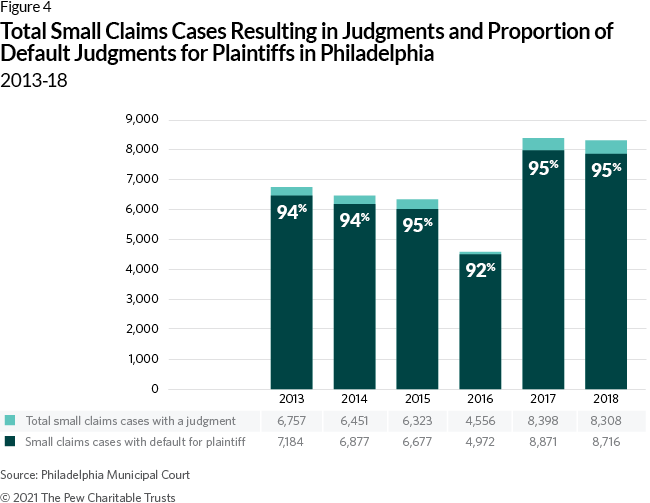 Figure 4

Total Small Claims Cases Resulting in Judgments and Proportion of Default Judgments for Plaintiffs in Philadelphia

2013-18

9,000
8,000
7,000
6,000
5,000
4,000
3,000
2,000
1,000
0

94%
94%
95%
92%
95%
95%

|  | 2013 | 2014 | 2015 | 2016 | 2017 | 2018 |
|---|---|---|---|---|---|---|
| Total small claims cases with a judgment | 6,757 | 6,451 | 6,323 | 4,556 | 8,398 | 8,308 |
| Small claims cases with default for plaintiff | 7,184 | 6,877 | 6,677 | 4,972 | 8,871 | 8,716 |

Source: Philadelphia Municipal Court

© 2021 The Pew Charitable Trusts