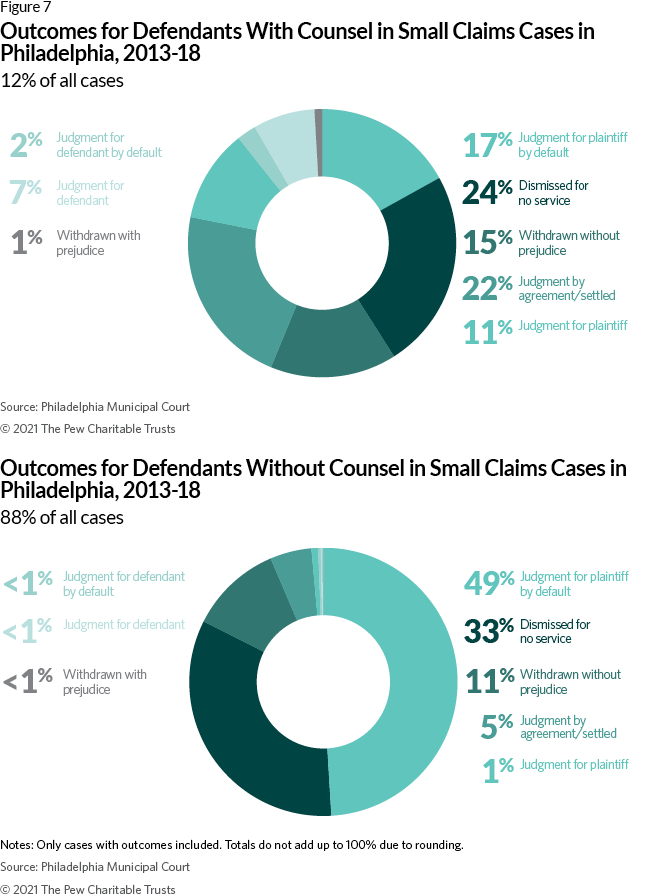 Figure 7
Outcomes for Defendants With Counsel in Small Claims Cases in Philadelphia, 2013-18
12% of all cases

2% Judgment for defendant by default
7% Judgment for defendant
1% Withdrawn with prejudice

17% Judgment for plaintiff by default
24% Dismissed for no service
15% Withdrawn without prejudice
22% Judgment by agreement/settled
11% Judgment for plaintiff

Source: Philadelphia Municipal Court
© 2021 The Pew Charitable Trusts

Outcomes for Defendants Without Counsel in Small Claims Cases in Philadelphia, 2013-18
88% of all cases

<1% Judgment for defendant by default
<1% Judgment for defendant
<1% Withdrawn with prejudice

49% Judgment for plaintiff by default
33% Dismissed for no service
11% Withdrawn without prejudice
5% Judgment by agreement/settled
1% Judgment for plaintiff

Notes: Only cases with outcomes included. Totals do not add up to 100% due to rounding.
Source: Philadelphia Municipal Court
© 2021 The Pew Charitable Trusts