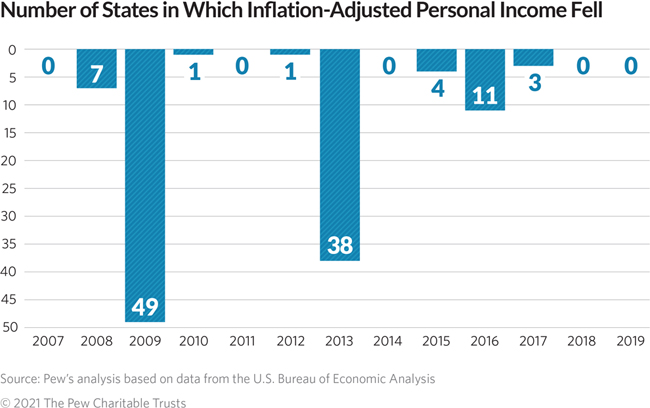 Number of States in Which Inflation-Adjusted Personal Income Fell

0
5
10
15
20
25
30
35
40
45
50

0
7
49
1
0
1
38
0
4
11
3
0
0

2007
2008
2009
2010
2011
2012
2013
2014
2015
2016
2017
2018
2019

Source: Pew's analysis based on data from the U.S. Bureau of Economic Analysis

© 2021 The Pew Charitable Trusts