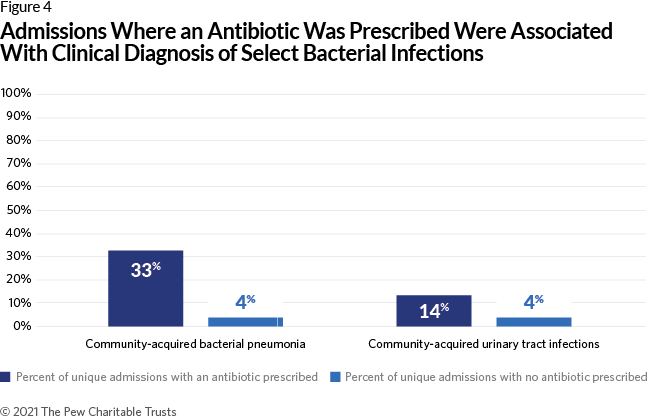 Figure 4

Admissions Where an Antibiotic Was Prescribed Were Associated With Clinical Diagnosis of Select Bacterial Infections

100%
90%
80%
70%
60%
50%
40%
30%
20%
10%
0%

33%
4%
14%
4%

Community-acquired bacterial pneumonia
Community-acquired urinary tract infections

Percent of unique admissions with an antibiotic prescribed
Percent of unique admissions with no antibiotic prescribed

© 2021 The Pew Charitable Trusts