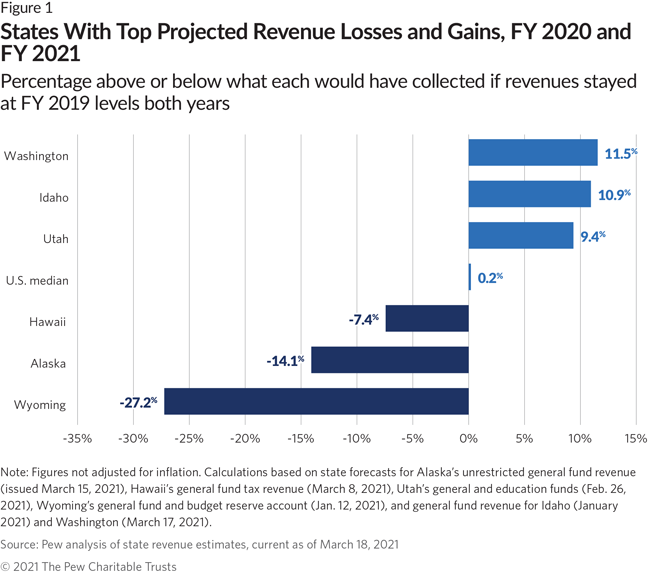 Figure 1
States With Top Projected Revenue Losses and Gains, FY 2020 and FY 2021
Percentage above or below what each would have collected if revenues stayed at FY 2019 levels both years

Washington 11.5%
Idaho 10.9%
Utah 9.4%
U.S. median 0.2%
Hawaii -7.4%
Alaska -14.1%
Wyoming -27.2%

-35% -30% -25% -20% -15% -10% -5% 0% 5% 10% 15%

Note: Figures not adjusted for inflation. Calculations based on state forecasts for Alaska's unrestricted general fund revenue (issued March 15, 2021), Hawaii's general fund tax revenue (March 8, 2021), Utah's general and education funds (Feb. 26, 2021), Wyoming's general fund and budget reserve account (Jan. 12, 2021), and general fund revenue for Idaho (January 2021) and Washington (March 17, 2021).

Source: Pew analysis of state revenue estimates, current as of March 18, 2021

© 2021 The Pew Charitable Trusts