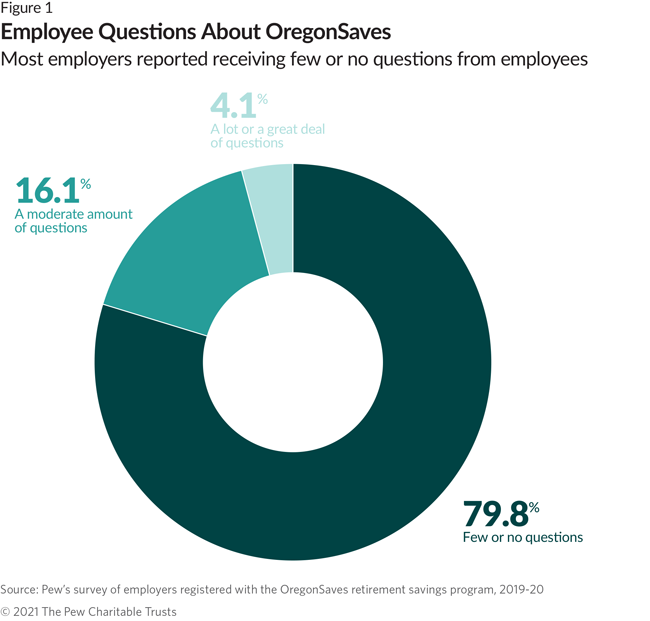 Figure 1
Employee Questions About OregonSaves
Most employers reported receiving few or no questions from employees

4.1%
A lot or a great deal of questions

16.1%
A moderate amount of questions

79.8%
Few or no questions

Source: Pew's survey of employers registered with the OregonSaves retirement savings program, 2019-20
© 2021 The Pew Charitable Trusts