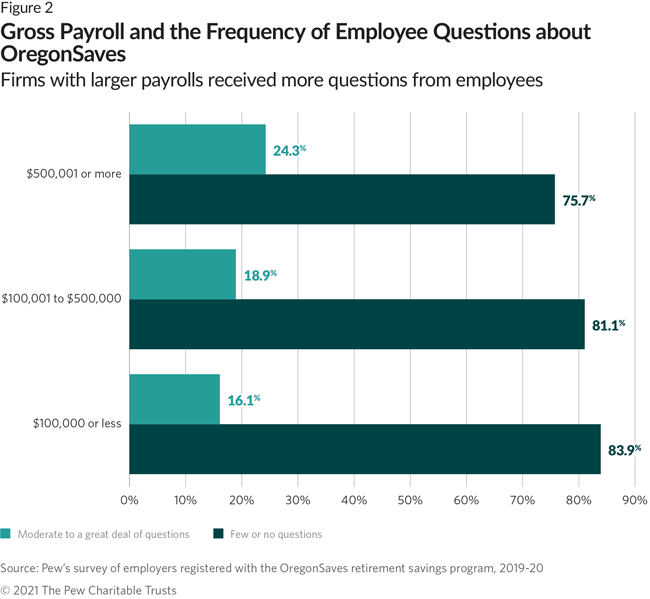 Figure 2

Gross Payroll and the Frequency of Employee Questions about OregonSaves

Firms with larger payrolls received more questions from employees

$500,001 or more
24.3%
75.7%

$100,001 to $500,000
18.9%
81.1%

$100,000 or less
16.1%
83.9%

0% 10% 20% 30% 40% 50% 60% 70% 80% 90%

Moderate to a great deal of questions
Few or no questions

Source: Pew's survey of employers registered with the OregonSaves retirement savings program, 2019-20

© 2021 The Pew Charitable Trusts