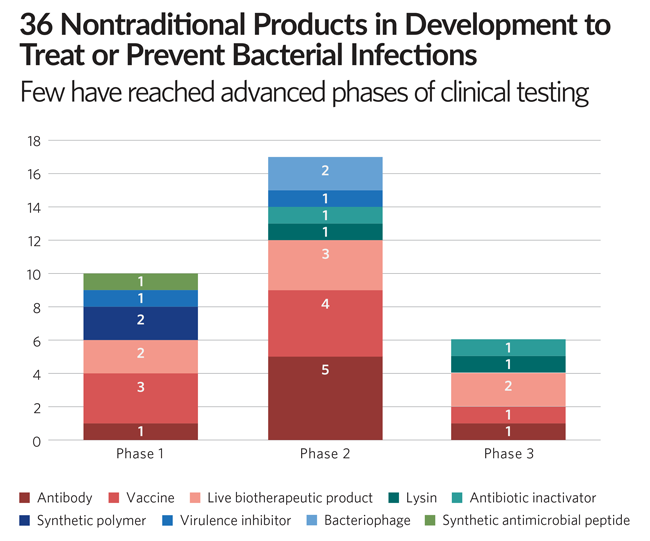 36 Nontraditional Products in Development to Treat or Prevent Bacterial Infections

Few have reached advanced phases of clinical testing

18
16
14
12
10
8
6
4
2
0

1
1
2
2
3
1

2
1
1
1
3
4
5

1
1
2
1
1

Phase 1
Phase 2
Phase 3

Antibody
Vaccine
Live biotherapeutic product
Lysin
Antibiotic inactivator
Synthetic polymer
Virulence inhibitor
Bacteriophage
Synthetic antimicrobial peptide