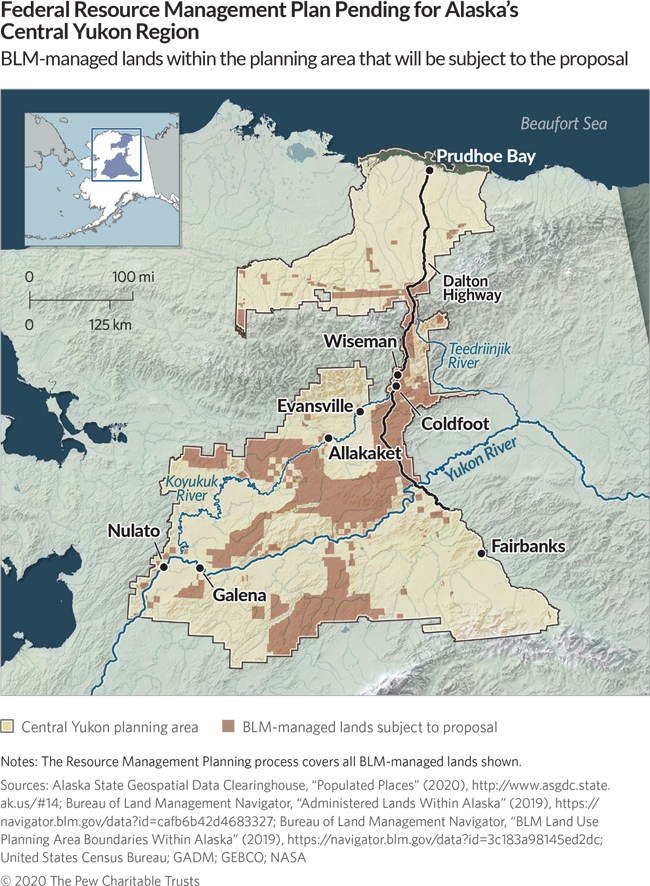 Federal Resource Management Plan Pending for Alaska's Central Yukon Region

BLM-managed lands within the planning area that will be subject to the proposal

Beaufort Sea

Prudhoe Bay

0 100 mi

0 125 km

Dalton Highway

Wiseman

Teedriinjik River

Evansville

Coldfoot

Allakaket

Yukon River

Koyukuk River

Nulato

Fairbanks

Galena

Central Yukon planning area

BLM-managed lands subject to proposal

Notes: The Resource Management Planning process covers all BLM-managed lands shown.

Sources: Alaska State Geospatial Data Clearinghouse, "Populated Places" (2020), http://www.asgdc.state.ak.us/#14; Bureau of Land Management Navigator, "Administered Lands Within Alaska" (2019), https://navigator.blm.gov/data?id=cafb6b42d4683327; Bureau of Land Management Navigator, "BLM Land Use Planning Area Boundaries Within Alaska" (2019), https://navigator.blm.gov/data?id=3c183a98145ed2dc; United States Census Bureau; GADM; GEBCO; NASA

© 2020 The Pew Charitable Trusts