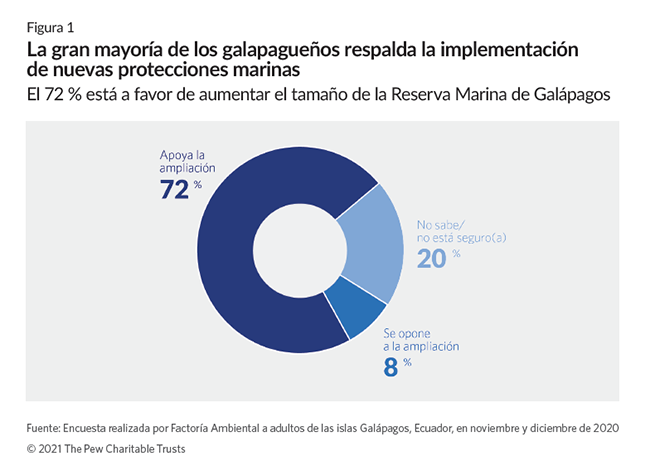 Figura 1

La gran mayoría de los galapagueños respalda la implementación de nuevas protecciones marinas

El 72 % está a favor de aumentar el tamaño de la Reserva Marina de Galápagos

Apoya la ampliación
72 %

No sabe/
no está seguro(a)
20 %

Se opone
a la ampliación
8 %

Fuente: Encuesta realizada por Factoría Ambiental a adultos de las islas Galápagos, Ecuador, en noviembre y diciembre de 2020

© 2021 The Pew Charitable Trusts