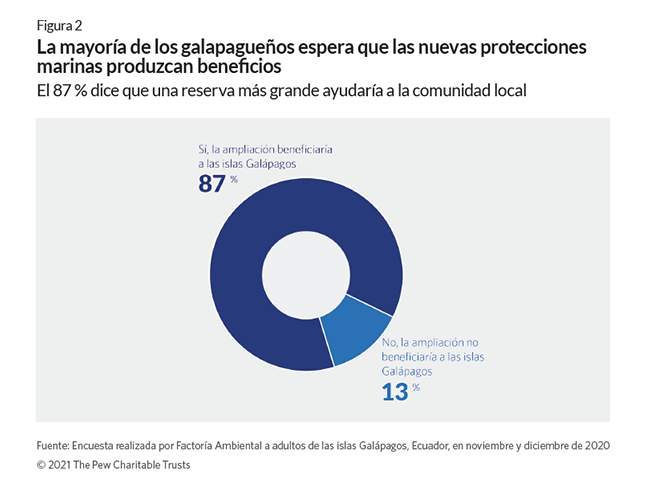 Figura 2

La mayoría de los galapagueños espera que las nuevas protecciones marinas produzcan beneficios

El 87 % dice que una reserva más grande ayudaría a la comunidad local

Sí, la ampliación beneficiaría a las islas Galápagos
87 %

No, la ampliación no beneficiaría a las islas Galápagos
13 %

Fuente: Encuesta realizada por Factoría Ambiental a adultos de las islas Galápagos, Ecuador, en noviembre y diciembre de 2020

© 2021 The Pew Charitable Trusts