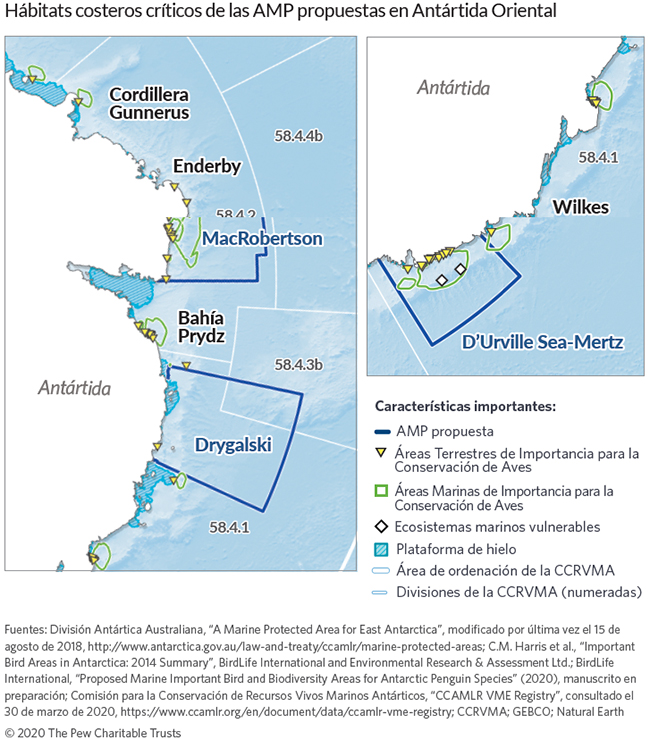 Hábitats costeros críticos de las AMP propuestas en Antártida Oriental

Cordillera Gunnerus

58.4.4b

Enderby

58.4.2

MacRobertson

Bahía Prydz

58.4.3b

Antártida

Drygalski

58.4.1

Antártida

58.4.1

Wilkes

D'Urville Sea-Mertz

Características importantes:

AMP propuesta

Áreas Terrestres de Importancia para la Conservación de Aves

Áreas Marinas de Importancia para la Conservación de Aves

Ecosistemas marinos vulnerables

Plataforma de hielo

Área de ordenación de la CCRVMA

Divisiones de la CCRVMA (numeradas)

Fuentes: División Antártica Australiana, "A Marine Protected Area for East Antarctica", modificado por última vez el 15 de agosto de 2018, http://www.antarctica.gov.au/law-and-treaty/ccamlr/marine-protected-areas; C.M. Harris et al., "Important Bird Areas in Antarctica: 2014 Summary", BirdLife International and Environmental Research & Assessment Ltd.; BirdLife International, "Proposed Marine Important Bird and Biodiversity Areas for Antarctic Penguin Species" (2020), manuscrito en preparación; Comisión para la Conservación de Recursos Vivos Marinos Antárticos, "CCAMLR VME Registry", consultado el 30 de marzo de 2020, https://www.ccamlr.org/en/document/data/ccamlr-vme-registry; CCRVMA; GEBCO; Natural Earth

© 2020 The Pew Charitable Trusts