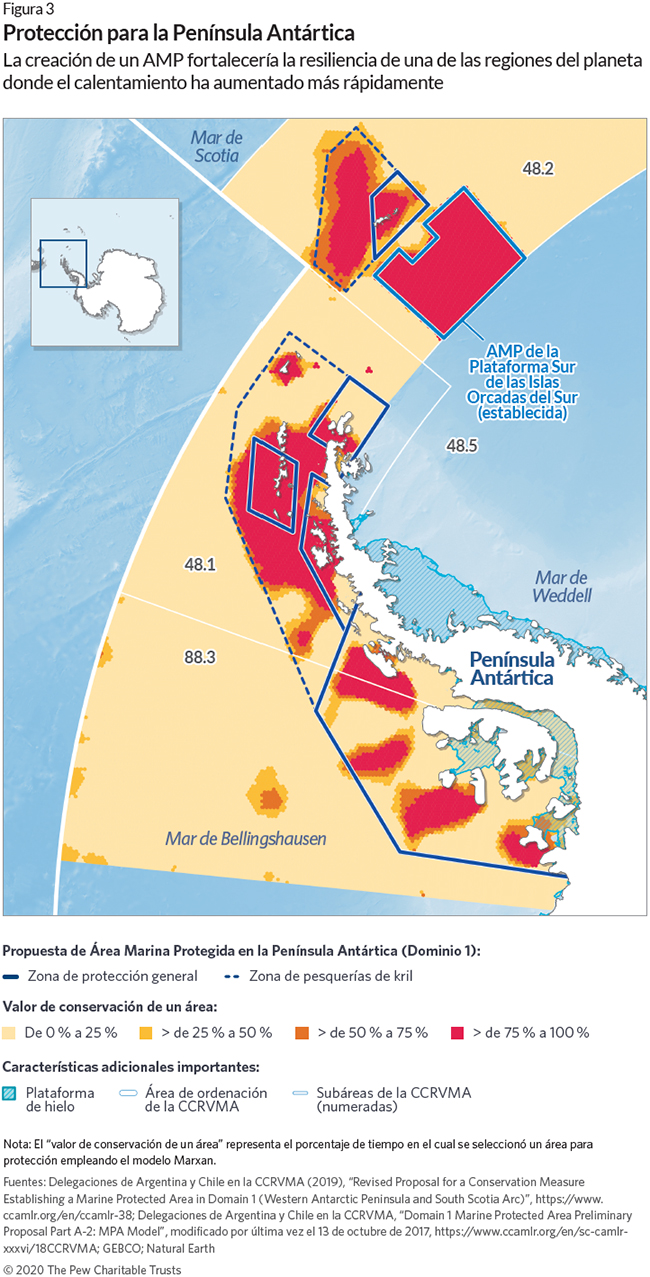 Figura 3
Protección para la Península Antártica
La creación de un AMP fortalecería la resiliencia de una de las regiones del planeta donde el calentamiento ha aumentado más rápidamente

Mar de Scotia
48.2
AMP de la Plataforma Sur de las Islas Orcadas del Sur (establecida)
48.5
48.1
Mar de Weddell
88.3
Península Antártica
Mar de Bellingshausen

Propuesta de Área Marina Protegida en la Península Antártica (Dominio 1):
Zona de protección general
Zona de pesquerías de kril

Valor de conservación de un área:
De 0 % a 25 %
> de 25 % a 50 %
> de 50 % a 75 %
> de 75 % a 100 %

Características adicionales importantes:
Plataforma de hielo
Área de ordenación de la CCRVMA
Subáreas de la CCRVMA (numeradas)

Nota: El "valor de conservación de un área" representa el porcentaje de tiempo en el cual se seleccionó un área para protección empleando el modelo Marxan.

Fuentes: Delegaciones de Argentina y Chile en la CCRVMA (2019), "Revised Proposal for a Conservation Measure Establishing a Marine Protected Area in Domain 1 (Western Antarctic Peninsula and South Scotia Arc)", https://www.ccamlr.org/en/ccamlr-38; Delegaciones de Argentina y Chile en la CCRVMA, "Domain 1 Marine Protected Area Preliminary Proposal Part A-2: MPA Model", modificado por última vez el 13 de octubre de 2017, https://www.ccamlr.org/en/sc-camlr-xxxvi/18CCRVMA; GEBCO; Natural Earth

© 2020 The Pew Charitable Trusts