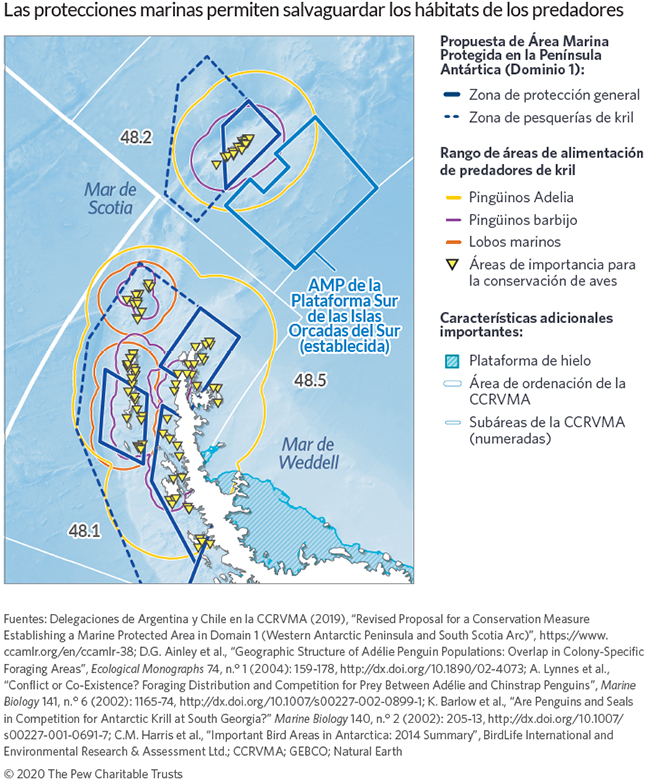 Las protecciones marinas permiten salvaguardar los hábitats de los predadores

48.2

Mar de Scotia

AMP de la Plataforma Sur de las Islas Orcadas del Sur (establecida)

48.5

Mar de Weddell

48.1

Propuesta de Área Marina Protegida en la Península Antártica (Dominio 1):

Zona de protección general

Zona de pesquerías de kril

Rango de áreas de alimentación de predadores de kril

Pingüinos Adelia

Pingüinos barbijo

Lobos marinos

Áreas de importancia para la conservación de aves

Características adicionales importantes:

Plataforma de hielo

Área de ordenación de la CCRVMA

Subáreas de la CCRVMA (numeradas)

Fuentes: Delegaciones de Argentina y Chile en la CCRVMA (2019), "Revised Proposal for a Conservation Measure Establishing a Marine Protected Area in Domain 1 (Western Antarctic Peninsula and South Scotia Arc)", https://www.ccamlr.org/en/ccamlr-38; D.G. Ainley et al., "Geographic Structure of Adélie Penguin Populations: Overlap in Colony-Specific Foraging Areas", Ecological Monographs 74, n.º 1 (2004): 159-178, http://dx.doi.org/10.1890/02-4073; A. Lynnes et al., "Conflict or Co-Existence? Foraging Distribution and Competition for Prey Between Adélie and Chinstrap Penguins", Marine Biology 141, n.º 6 (2002): 1165-74, http://dx.doi.org/10.1007/s00227-002-0899-1; K. Barlow et al., "Are Penguins and Seals in Competition for Antarctic Krill at South Georgia?" Marine Biology 140, n.º 2 (2002): 205-13, http://dx.doi.org/10.1007/s00227-001-0691-7; C.M. Harris et al., "Important Bird Areas in Antarctica: 2014 Summary", BirdLife International and Environmental Research & Assessment Ltd.; CCRVMA; GEBCO; Natural Earth

© 2020 The Pew Charitable Trusts