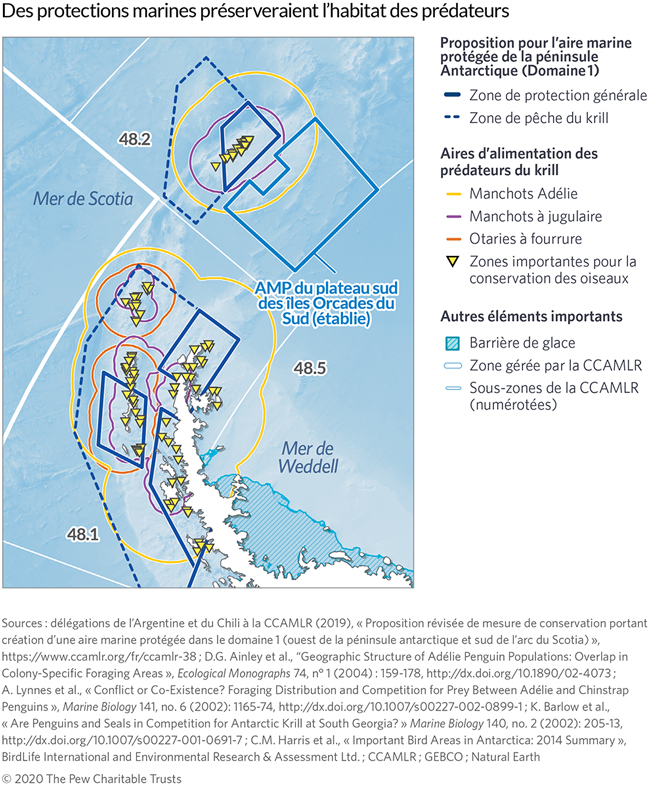 Des protections marines préserveraient l'habitat des prédateurs

48.2

Mer de Scotia

AMP du plateau sud des îles Orcades du Sud (établie)

48.5

Mer de Weddell

48.1

Proposition pour l'aire marine protégée de la péninsule Antarctique (Domaine 1)

Zone de protection générale

Zone de pêche du krill

Aires d'alimentation des prédateurs du krill

Manchots Adélie

Manchots à jugulaire

Otaries à fourrure

Zones importantes pour la conservation des oiseaux

Autres éléments importants

Barrière de glace

Zone gérée par la CCAMLR

Sous-zones de la CCAMLR (numérotées)

Sources : délégations de l'Argentine et du Chili à la CCAMLR (2019), « Proposition révisée de mesure de conservation portant création d'une aire marine protégée dans le domaine 1 (ouest de la péninsule antarctique et sud de l'arc du Scotia) », https://www.ccamlr.org/fr/ccamlr-38 ; D.G. Ainley et al., "Geographic Structure of Adélie Penguin Populations: Overlap in Colony-Specific Foraging Areas », Ecological Monographs 74, n° 1 (2004) : 159-178, http://dx.doi.org/10.1890/02-4073 ; A. Lynnes et al., « Conflict or Co-Existence? Foraging Distribution and Competition for Prey Between Adélie and Chinstrap Penguins », Marine Biology 141, no. 6 (2002): 1165-74, http://dx.doi.org/10.1007/s00227-002-0899-1 ; K. Barlow et al., « Are Penguins and Seals in Competition for Antarctic Krill at South Georgia? » Marine Biology 140, no. 2 (2002): 205-13, http://dx.doi.org/10.1007/s00227-001-0691-7 ; C.M. Harris et al., « Important Bird Areas in Antarctica: 2014 Summary », BirdLife International and Environmental Research & Assessment Ltd. ; CCAMLR ; GEBCO ; Natural Earth

© 2020 The Pew Charitable Trusts