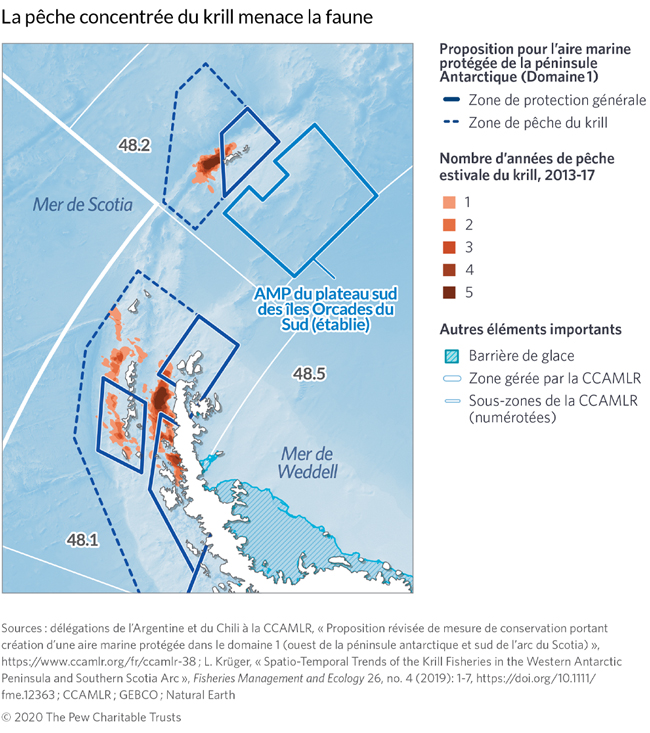 La pêche concentrée du krill menace la faune

48.2

Mer de Scotia

AMP du plateau sud des îles Orcades du Sud (établie)

48.5

Mer de Weddell

48.1

Proposition pour l'aire marine protégée de la péninsule Antarctique (Domaine 1)

Zone de protection générale

Zone de pêche du krill

Nombre d'années de pêche estivale du krill, 2013-17

1
2
3
4
5

Autres éléments importants

Barrière de glace

Zone gérée par la CCAMLR

Sous-zones de la CCAMLR (numérotées)

Sources : délégations de l'Argentine et du Chili à la CCAMLR, « Proposition révisée de mesure de conservation portant création d'une aire marine protégée dans le domaine 1 (ouest de la péninsule antarctique et sud de l'arc du Scotia) », https://www.ccamlr.org/fr/ccamlr-38 ; L. Krüger, « Spatio-Temporal Trends of the Krill Fisheries in the Western Antarctic Peninsula and Southern Scotia Arc », Fisheries Management and Ecology 26, no. 4 (2019): 1-7, https://doi.org/10.1111/fme.12363 ; CCAMLR ; GEBCO ; Natural Earth

© 2020 The Pew Charitable Trusts