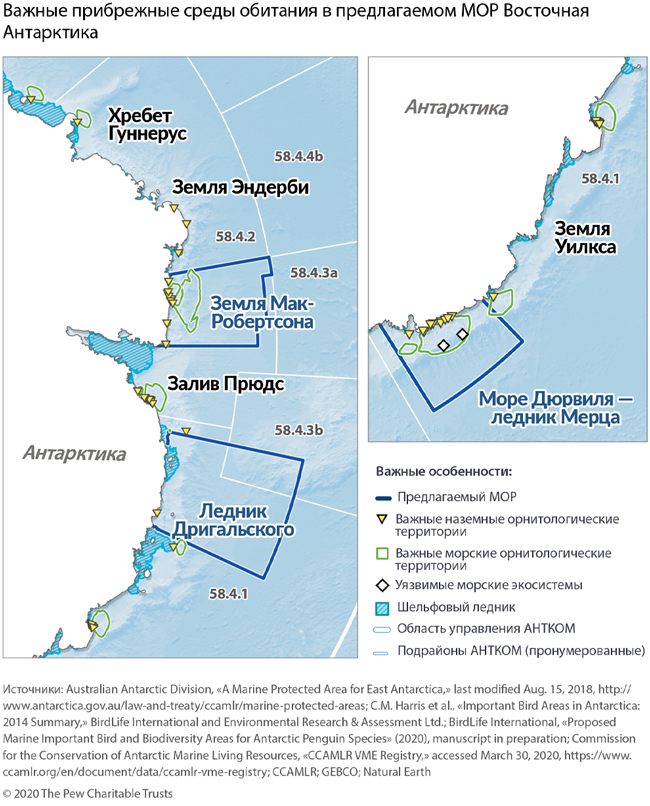 Важные прибрежные среды обитания в предлагаемом МОР Восточная Антарктика

Хребет Гуннерус

58.4.4b

Земля Эндерби

58.4.2

58.4.3a

Земля Мак-Робертсона

Залив Прюдс

58.4.3b

Антарктика

Ледник Дригальского

58.4.1

Антарктика

58.4.1

Земля Уилкса

Море Дюрвиля — ледник Мерца

Важные особенности:

Предлагаемый МОР

Важные наземные орнитологические территории

Важные морские орнитологические территории

Уязвимые морские экосистемы

Шельфовый ледник

Область управления АНТКОМ

Подрайоны АНТКОМ (пронумерованные)

Источники: Australian Antarctic Division, «A Marine Protected Area for East Antarctica,» last modified Aug. 15, 2018, http://www.antarctica.gov.au/law-and-treaty/ccamlr/marine-protected-areas; C.M. Harris et al., «Important Bird Areas in Antarctica: 2014 Summary,» BirdLife International and Environmental Research & Assessment Ltd.; BirdLife International, «Proposed Marine Important Bird and Biodiversity Areas for Antarctic Penguin Species» (2020), manuscript in preparation; Commission for the Conservation of Antarctic Marine Living Resources, «CCAMLR VME Registry,» accessed March 30, 2020, https://www.ccamlr.org/en/document/data/ccamlr-vme-registry; CCAMLR; GEBCO; Natural Earth

© 2020 The Pew Charitable Trusts