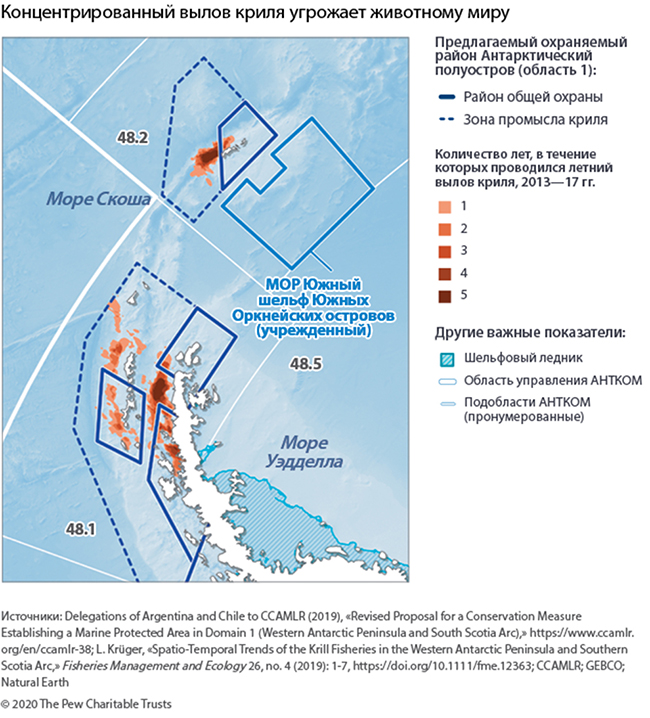 Концентрированный вылов криля угрожает животному миру

48.2

Море Скоша

МОР Южный шельф Южных Оркнейских островов (учрежденный)

48.5

Море Уэдделла

48.1

Предлагаемый охраняемый район Антарктический полуостров (область 1):

Район общей охраны

Зона промысла криля

Количество лет, в течение которых проводился летний вылов криля, 2013—17 гг.

1
2
3
4
5

Другие важные показатели:

Шельфовый ледник

Область управления АНТКОМ

Подобласти АНТКОМ (пронумерованные)

Источники: Delegations of Argentina and Chile to CCAMLR (2019), «Revised Proposal for a Conservation Measure Establishing a Marine Protected Area in Domain 1 (Western Antarctic Peninsula and South Scotia Arc),» https://www.ccamlr.org/en/ccamlr-38; L. Krüger, «Spatio-Temporal Trends of the Krill Fisheries in the Western Antarctic Peninsula and Southern Scotia Arc,» Fisheries Management and Ecology 26, no. 4 (2019): 1-7, https://doi.org/10.1111/fme.12363; CCAMLR; GEBCO; Natural Earth

© 2020 The Pew Charitable Trusts