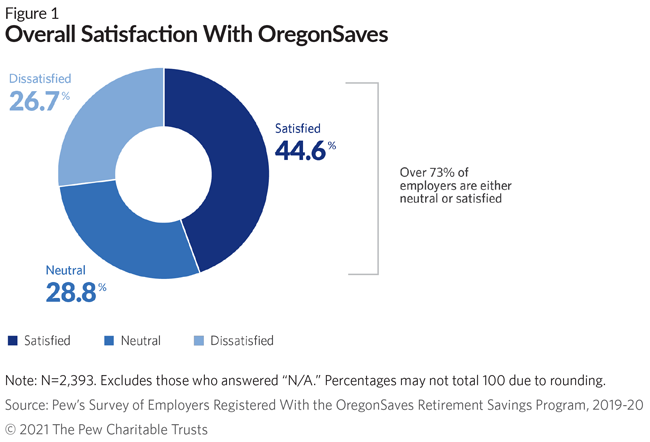 Figure 1
Overall Satisfaction With OregonSaves

Dissatisfied
26.7%

Satisfied
44.6%

Neutral
28.8%

Over 73% of employers are either neutral or satisfied

Satisfied Neutral Dissatisfied

Note: N=2,393. Excludes those who answered "N/A." Percentages may not total 100 due to rounding.

Source: Pew's Survey of Employers Registered With the OregonSaves Retirement Savings Program, 2019-20

© 2021 The Pew Charitable Trusts