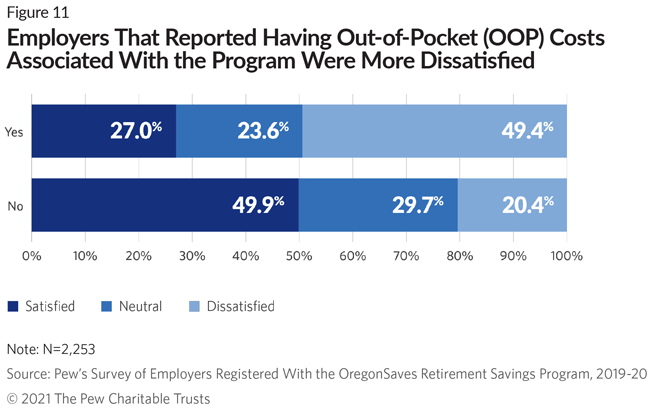 Figure 11

Employers That Reported Having Out-of-Pocket (OOP) Costs Associated With the Program Were More Dissatisfied

Yes 27.0% 23.6% 49.4%

No 49.9% 29.7% 20.4%

0% 10% 20% 30% 40% 50% 60% 70% 80% 90% 100%

Satisfied Neutral Dissatisfied

Note: N=2,253

Source: Pew's Survey of Employers Registered With the OregonSaves Retirement Savings Program, 2019-20

© 2021 The Pew Charitable Trusts