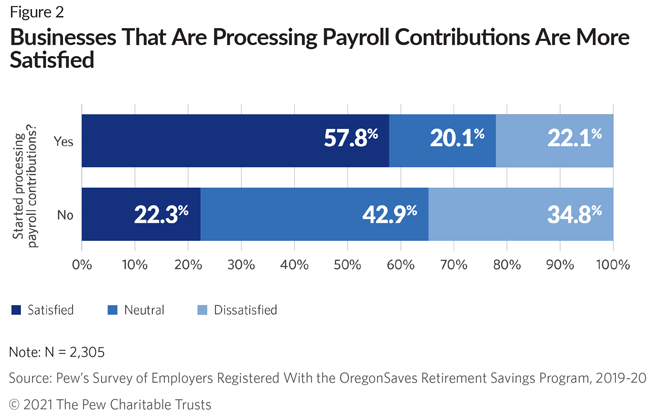 Figure 2

Businesses That Are Processing Payroll Contributions Are More Satisfied

Started processing payroll contributions?

Yes 57.8% 20.1% 22.1%

No 22.3% 42.9% 34.8%

0% 10% 20% 30% 40% 50% 60% 70% 80% 90% 100%

Satisfied Neutral Dissatisfied

Note: N = 2,305

Source: Pew's Survey of Employers Registered With the OregonSaves Retirement Savings Program, 2019-20

© 2021 The Pew Charitable Trusts