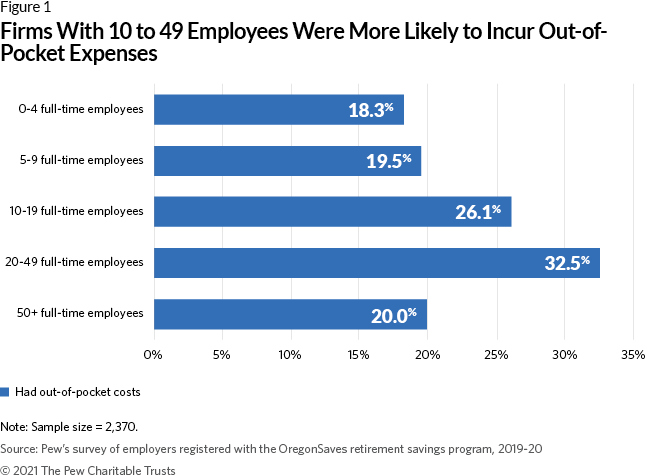 Figure 1

Firms With 10 to 49 Employees Were More Likely to Incur Out-of-Pocket Expenses

0-4 full-time employees 18.3%

5-9 full-time employees 19.5%

10-19 full-time employees 26.1%

20-49 full-time employees 32.5%

50+ full-time employees 20.0%

0% 5% 10% 15% 20% 25% 30% 35%

Had out-of-pocket costs

Note: Sample size = 2,370.

Source: Pew's survey of employers registered with the OregonSaves retirement savings program, 2019-20

© 2021 The Pew Charitable Trusts