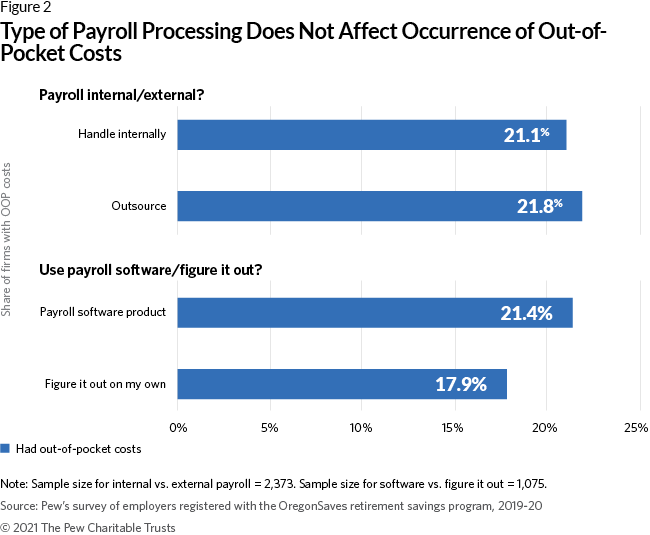 Figure 2

Type of Payroll Processing Does Not Affect Occurrence of Out-of-Pocket Costs

Share of firms with OOP costs

Payroll internal/external?

Handle internally 21.1%

Outsource 21.8%

Use payroll software/figure it out?

Payroll software product 21.4%

Figure it out on my own 17.9%

0% 5% 10% 15% 20% 25%

Had out-of-pocket costs

Note: Sample size for internal vs. external payroll = 2,373. Sample size for software vs. figure it out = 1,075.

Source: Pew's survey of employers registered with the OregonSaves retirement savings program, 2019-20

© 2021 The Pew Charitable Trusts