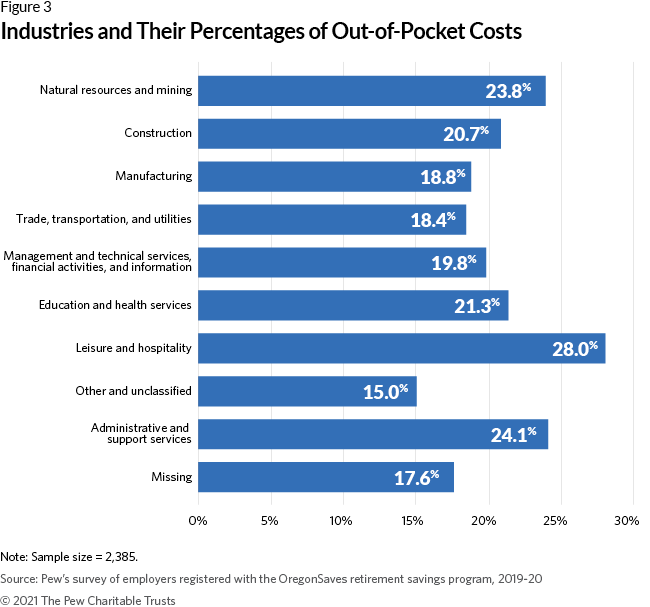 Figure 3
Industries and Their Percentages of Out-of-Pocket Costs

Natural resources and mining 23.8%
Construction 20.7%
Manufacturing 18.8%
Trade, transportation, and utilities 18.4%
Management and technical services, financial activities, and information 19.8%
Education and health services 21.3%
Leisure and hospitality 28.0%
Other and unclassified 15.0%
Administrative and support services 24.1%
Missing 17.6%

0% 5% 10% 15% 20% 25% 30%

Note: Sample size = 2,385.
Source: Pew's survey of employers registered with the OregonSaves retirement savings program, 2019-20
© 2021 The Pew Charitable Trusts