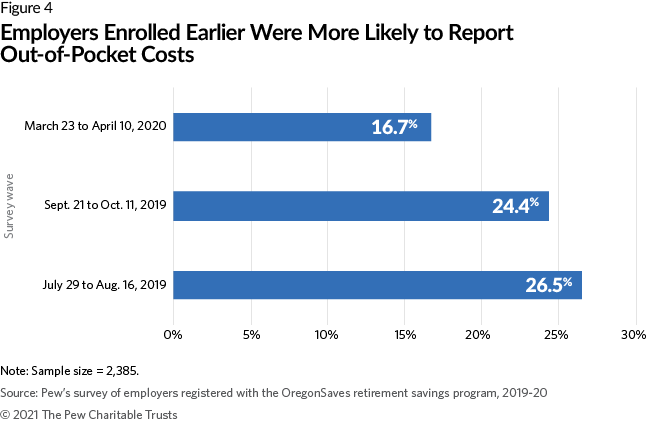 Figure 4

Employers Enrolled Earlier Were More Likely to Report Out-of-Pocket Costs

Survey wave

March 23 to April 10, 2020 16.7%

Sept. 21 to Oct. 11, 2019 24.4%

July 29 to Aug. 16, 2019 26.5%

0% 5% 10% 15% 20% 25% 30%

Note: Sample size = 2,385.

Source: Pew's survey of employers registered with the OregonSaves retirement savings program, 2019-20

© 2021 The Pew Charitable Trusts