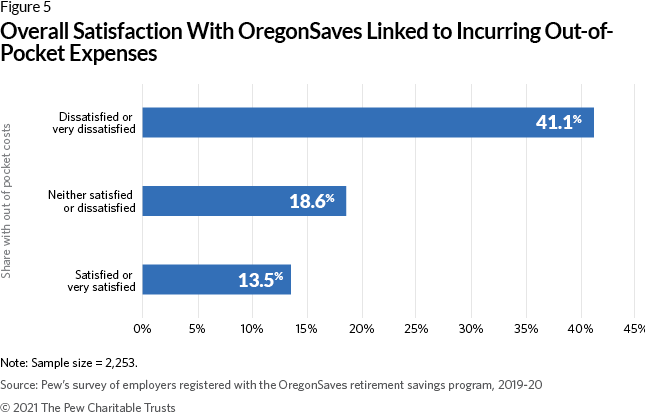 Figure 5

Overall Satisfaction With OregonSaves Linked to Incurring Out-of-Pocket Expenses

Share with out of pocket costs

Dissatisfied or very dissatisfied 41.1%

Neither satisfied or dissatisfied 18.6%

Satisfied or very satisfied 13.5%

0% 5% 10% 15% 20% 25% 30% 35% 40% 45%

Note: Sample size = 2,253.

Source: Pew's survey of employers registered with the OregonSaves retirement savings program, 2019-20

© 2021 The Pew Charitable Trusts