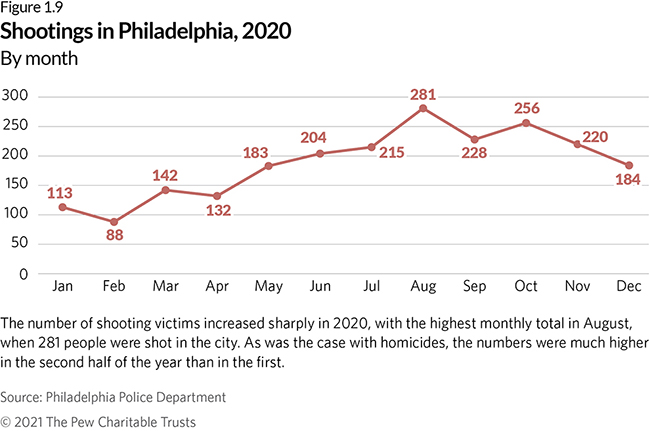 Figure 1.9
Shootings in Philadelphia, 2020
By month

300
250
200
150
100
50
0

113
88
142
132
183
204
215
281
228
256
220
184

Jan Feb Mar Apr May Jun Jul Aug Sep Oct Nov Dec

The number of shooting victims increased sharply in 2020, with the highest monthly total in August, when 281 people were shot in the city. As was the case with homicides, the numbers were much higher in the second half of the year than in the first.

Source: Philadelphia Police Department

© 2021 The Pew Charitable Trusts