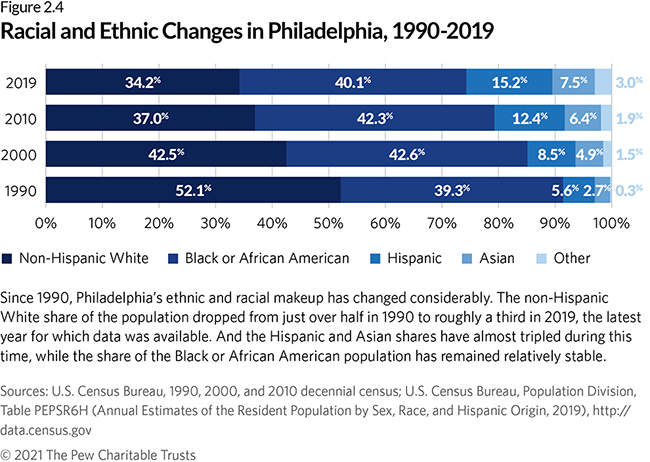 Figure 2.4
Racial and Ethnic Changes in Philadelphia, 1990-2019

2019 34.2% 40.1% 15.2% 7.5% 3.0%
2010 37.0% 42.3% 12.4% 6.4% 1.9%
2000 42.5% 42.6% 8.5% 4.9% 1.5%
1990 52.1% 39.3% 5.6% 2.7% 0.3%

0% 10% 20% 30% 40% 50% 60% 70% 80% 90% 100%

Non-Hispanic White Black or African American Hispanic Asian Other

Since 1990, Philadelphia's ethnic and racial makeup has changed considerably. The non-Hispanic White share of the population dropped from just over half in 1990 to roughly a third in 2019, the latest year for which data was available. And the Hispanic and Asian shares have almost tripled during this time, while the share of the Black or African American population has remained relatively stable.

Sources: U.S. Census Bureau, 1990, 2000, and 2010 decennial census; U.S. Census Bureau, Population Division, Table PEPSR6H (Annual Estimates of the Resident Population by Sex, Race, and Hispanic Origin, 2019), http://data.census.gov

© 2021 The Pew Charitable Trusts