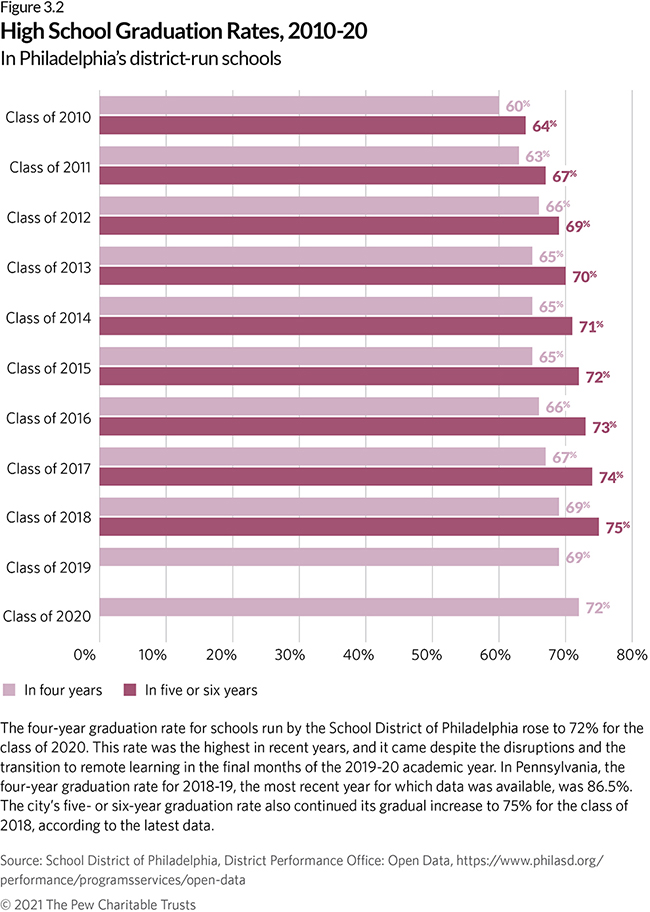 Figure 3.2
High School Graduation Rates, 2010-20
In Philadelphia's district-run schools

Class of 2010
60%
64%
Class of 2011
63%
67%
Class of 2012
66%
69%
Class of 2013
65%
70%
Class of 2014
65%
71%
Class of 2015
65%
72%
Class of 2016
66%
73%
Class of 2017
67%
74%
Class of 2018
69%
75%
Class of 2019
69%
Class of 2020
72%

0% 10% 20% 30% 40% 50% 60% 70% 80%

In four years
In five or six years

The four-year graduation rate for schools run by the School District of Philadelphia rose to 72% for the class of 2020. This rate was the highest in recent years, and it came despite the disruptions and the transition to remote learning in the final months of the 2019-20 academic year. In Pennsylvania, the four-year graduation rate for 2018-19, the most recent year for which data was available, was 86.5%. The city's five- or six-year graduation rate also continued its gradual increase to 75% for the class of 2018, according to the latest data.

Source: School District of Philadelphia, District Performance Office: Open Data, https://www.philasd.org/performance/programsservices/open-data

© 2021 The Pew Charitable Trusts