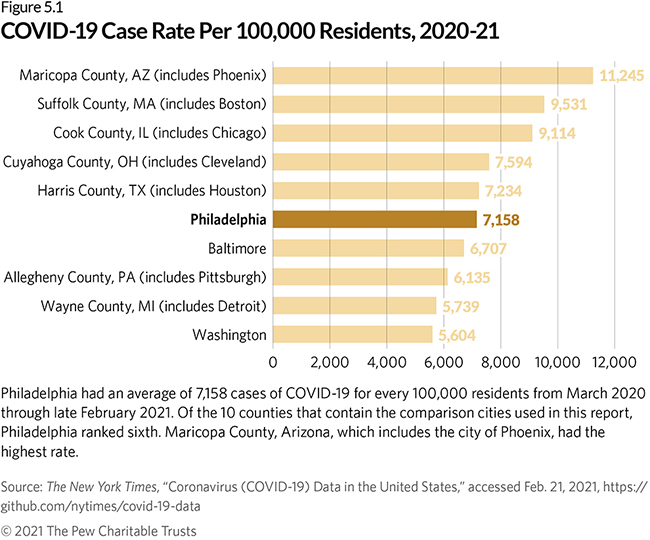 Figure 5.1
COVID-19 Case Rate Per 100,000 Residents, 2020-21

Maricopa County, AZ (includes Phoenix) 11,245
Suffolk County, MA (includes Boston) 9,531
Cook County, IL (includes Chicago) 9,114
Cuyahoga County, OH (includes Cleveland) 7,594
Harris County, TX (includes Houston) 7,234
Philadelphia 7,158
Baltimore 6,707
Allegheny County, PA (includes Pittsburgh) 6,135
Wayne County, MI (includes Detroit) 5,739
Washington 5,604

0 2,000 4,000 6,000 8,000 10,000 12,000

Philadelphia had an average of 7,158 cases of COVID-19 for every 100,000 residents from March 2020 through late February 2021. Of the 10 counties that contain the comparison cities used in this report, Philadelphia ranked sixth. Maricopa County, Arizona, which includes the city of Phoenix, had the highest rate.

Source: The New York Times, "Coronavirus (COVID-19) Data in the United States," accessed Feb. 21, 2021, https://github.com/nytimes/covid-19-data

© 2021 The Pew Charitable Trusts