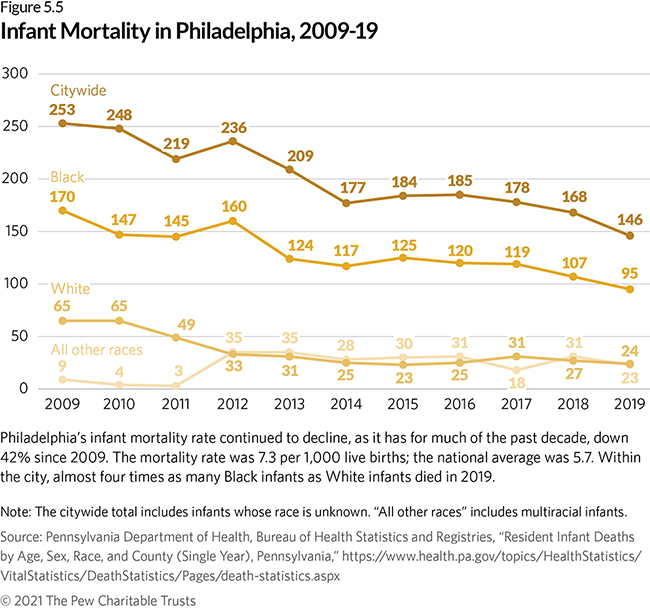 Figure 5.5
Infant Mortality in Philadelphia, 2009-19

300
250
200
150
100
50
0

Citywide
253 248 219 236 209 177 184 185 178 168 146

Black
170 147 145 160 124 117 125 120 119 107 95

White
65 65 49 33 31 25 23 25 31 27 24

All other races
9 4 3 35 35 28 30 31 18 31 23

2009 2010 2011 2012 2013 2014 2015 2016 2017 2018 2019

Philadelphia's infant mortality rate continued to decline, as it has for much of the past decade, down 42% since 2009. The mortality rate was 7.3 per 1,000 live births; the national average was 5.7. Within the city, almost four times as many Black infants as White infants died in 2019.

Note: The citywide total includes infants whose race is unknown. "All other races" includes multiracial infants.

Source: Pennsylvania Department of Health, Bureau of Health Statistics and Registries, "Resident Infant Deaths by Age, Sex, Race, and County (Single Year), Pennsylvania," https://www.health.pa.gov/topics/HealthStatistics/VitalStatistics/DeathStatistics/Pages/death-statistics.aspx

© 2021 The Pew Charitable Trusts