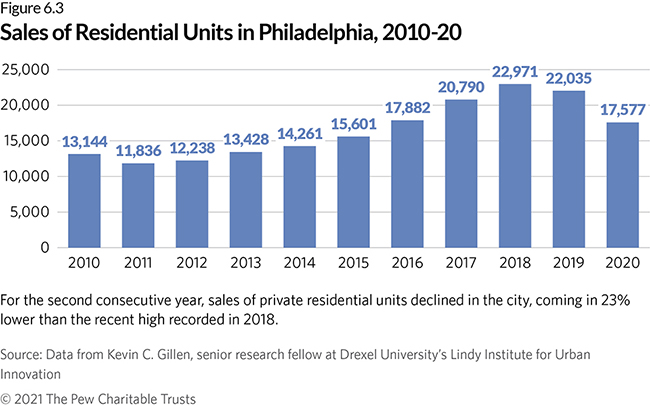 Figure 6.3
Sales of Residential Units in Philadelphia, 2010-20

25,000
20,000
15,000
10,000
5,000
0

13,144
11,836
12,238
13,428
14,261
15,601
17,882
20,790
22,971
22,035
17,577

2010 2011 2012 2013 2014 2015 2016 2017 2018 2019 2020

For the second consecutive year, sales of private residential units declined in the city, coming in 23% lower than the recent high recorded in 2018.

Source: Data from Kevin C. Gillen, senior research fellow at Drexel University's Lindy Institute for Urban Innovation

© 2021 The Pew Charitable Trusts