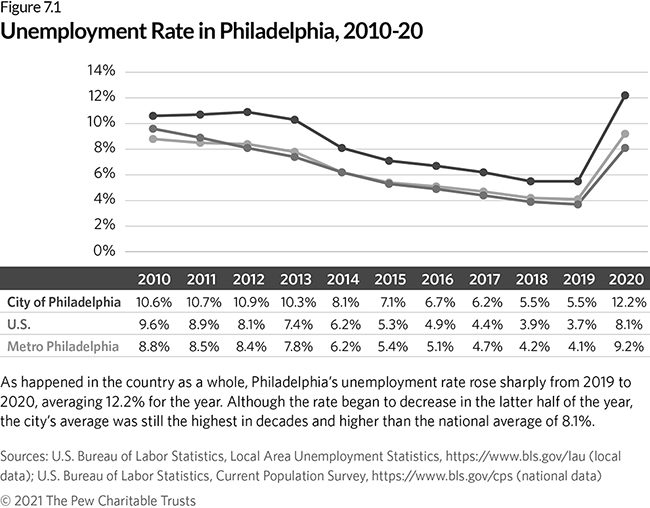 Figure 7.1
Unemployment Rate in Philadelphia, 2010-20

14%
12%
10%
8%
6%
4%
2%
0%

| | 2010 | 2011 | 2012 | 2013 | 2014 | 2015 | 2016 | 2017 | 2018 | 2019 | 2020 |
|---|---|---|---|---|---|---|---|---|---|---|---|
| City of Philadelphia | 10.6% | 10.7% | 10.9% | 10.3% | 8.1% | 7.1% | 6.7% | 6.2% | 5.5% | 5.5% | 12.2% |
| U.S. | 9.6% | 8.9% | 8.1% | 7.4% | 6.2% | 5.3% | 4.9% | 4.4% | 3.9% | 3.7% | 8.1% |
| Metro Philadelphia | 8.8% | 8.5% | 8.4% | 7.8% | 6.2% | 5.4% | 5.1% | 4.7% | 4.2% | 4.1% | 9.2% |

As happened in the country as a whole, Philadelphia's unemployment rate rose sharply from 2019 to 2020, averaging 12.2% for the year. Although the rate began to decrease in the latter half of the year, the city's average was still the highest in decades and higher than the national average of 8.1%.

Sources: U.S. Bureau of Labor Statistics, Local Area Unemployment Statistics, https://www.bls.gov/lau (local data); U.S. Bureau of Labor Statistics, Current Population Survey, https://www.bls.gov/cps (national data)

© 2021 The Pew Charitable Trusts