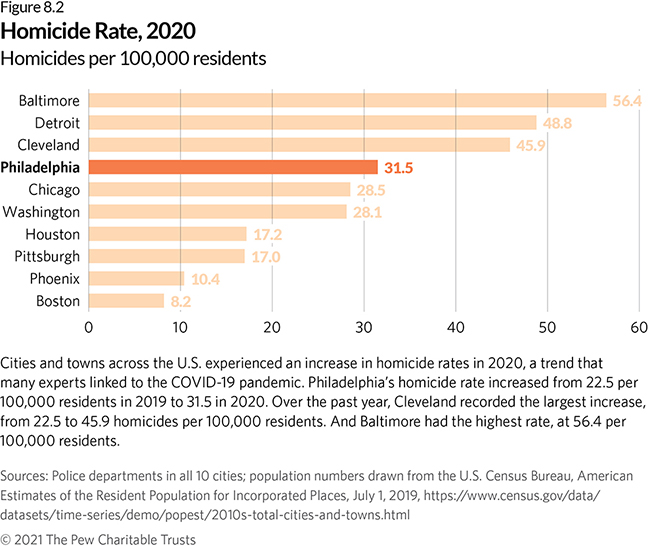 Figure 8.2
Homicide Rate, 2020
Homicides per 100,000 residents

Baltimore 56.4
Detroit 48.8
Cleveland 45.9
Philadelphia 31.5
Chicago 28.5
Washington 28.1
Houston 17.2
Pittsburgh 17.0
Phoenix 10.4
Boston 8.2

0 10 20 30 40 50 60

Cities and towns across the U.S. experienced an increase in homicide rates in 2020, a trend that many experts linked to the COVID-19 pandemic. Philadelphia's homicide rate increased from 22.5 per 100,000 residents in 2019 to 31.5 in 2020. Over the past year, Cleveland recorded the largest increase, from 22.5 to 45.9 homicides per 100,000 residents. And Baltimore had the highest rate, at 56.4 per 100,000 residents.

Sources: Police departments in all 10 cities; population numbers drawn from the U.S. Census Bureau, American Estimates of the Resident Population for Incorporated Places, July 1, 2019, https://www.census.gov/data/datasets/time-series/demo/popest/2010s-total-cities-and-towns.html

© 2021 The Pew Charitable Trusts