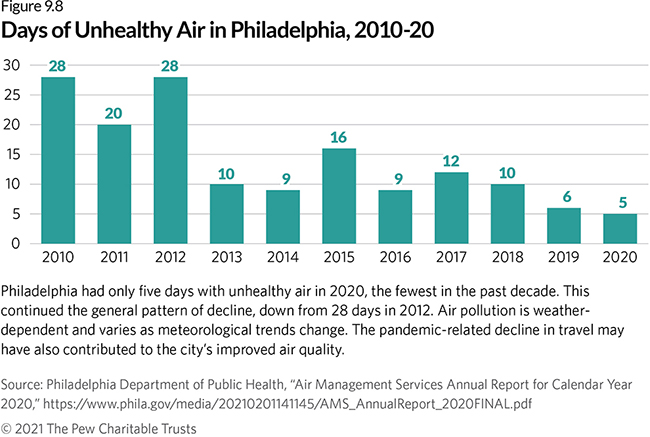 Figure 9.8
Days of Unhealthy Air in Philadelphia, 2010-20

30
25
20
15
10
5
0

28
20
28
10
9
16
9
12
10
6
5

2010
2011
2012
2013
2014
2015
2016
2017
2018
2019
2020

Philadelphia had only five days with unhealthy air in 2020, the fewest in the past decade. This continued the general pattern of decline, down from 28 days in 2012. Air pollution is weather-dependent and varies as meteorological trends change. The pandemic-related decline in travel may have also contributed to the city's improved air quality.

Source: Philadelphia Department of Public Health, "Air Management Services Annual Report for Calendar Year 2020," https://www.phila.gov/media/20210201141145/AMS_AnnualReport_2020FINAL.pdf

© 2021 The Pew Charitable Trusts