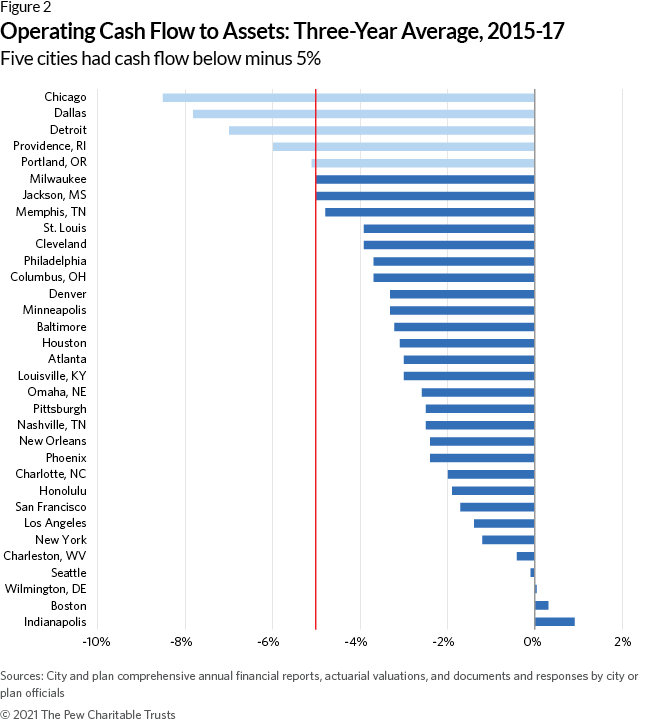 Figure 2

Operating Cash Flow to Assets: Three-Year Average, 2015-17

Five cities had cash flow below minus 5%

Chicago
Dallas
Detroit
Providence, RI
Portland, OR
Milwaukee
Jackson, MS
Memphis, TN
St. Louis
Cleveland
Philadelphia
Columbus, OH
Denver
Minneapolis
Baltimore
Houston
Atlanta
Louisville, KY
Omaha, NE
Pittsburgh
Nashville, TN
New Orleans
Phoenix
Charlotte, NC
Honolulu
San Francisco
Los Angeles
New York
Charleston, WV
Seattle
Wilmington, DE
Boston
Indianapolis

-10% -8% -6% -4% -2% 0% 2%

Sources: City and plan comprehensive annual financial reports, actuarial valuations, and documents and responses by city or plan officials

© 2021 The Pew Charitable Trusts