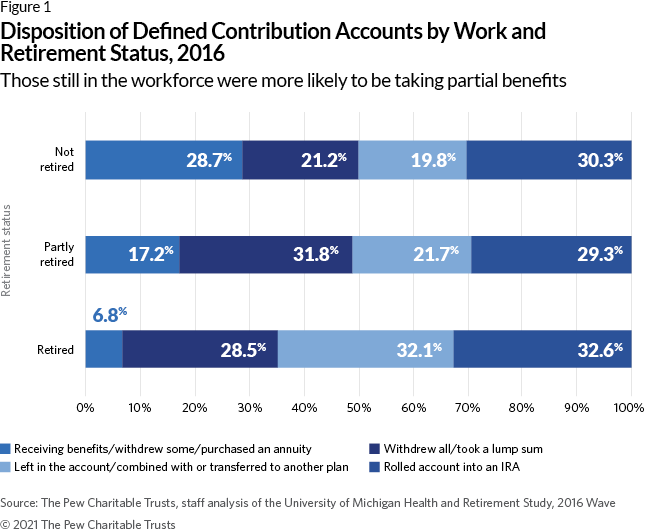 Figure 1

Disposition of Defined Contribution Accounts by Work and Retirement Status, 2016

Those still in the workforce were more likely to be taking partial benefits

Retirement status

Not retired 28.7% 21.2% 19.8% 30.3%

Partly retired 17.2% 31.8% 21.7% 29.3%

Retired 6.8% 28.5% 32.1% 32.6%

0% 10% 20% 30% 40% 50% 60% 70% 80% 90% 100%

Receiving benefits/withdrew some/purchased an annuity
Withdrew all/took a lump sum
Left in the account/combined with or transferred to another plan
Rolled account into an IRA

Source: The Pew Charitable Trusts, staff analysis of the University of Michigan Health and Retirement Study, 2016 Wave

© 2021 The Pew Charitable Trusts