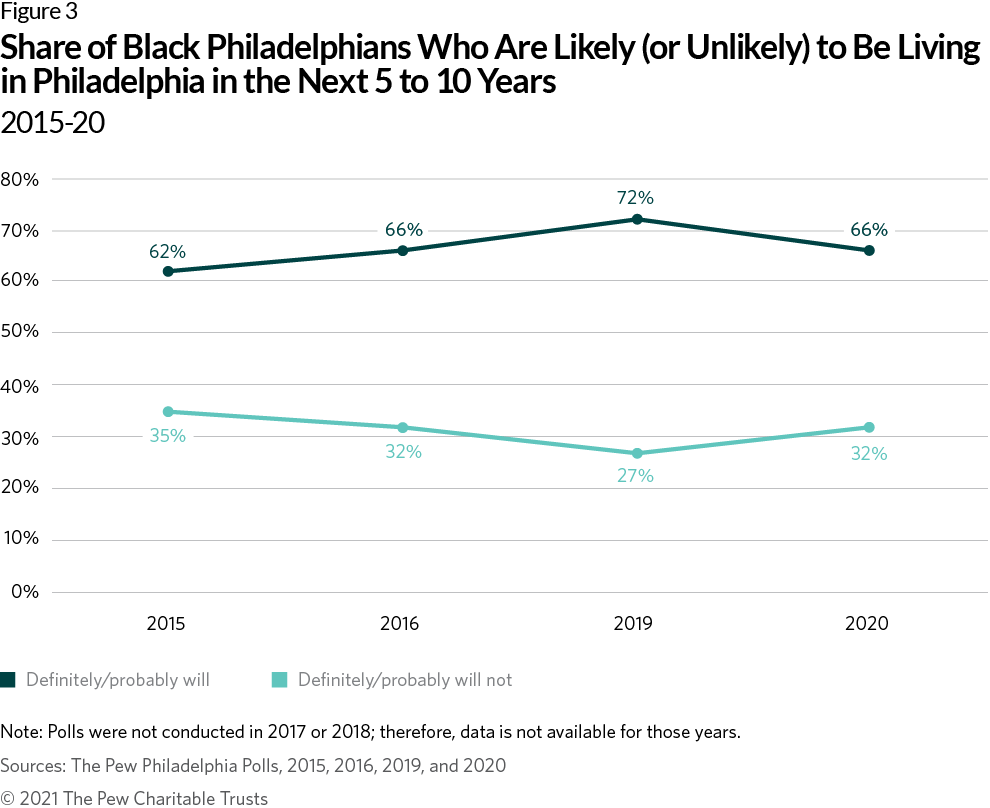 Figure 3

Share of Black Philadelphians Who Are Likely (or Unlikely) to Be Living in Philadelphia in the Next 5 to 10 Years

2015-20

80%
70%
60%
50%
40%
30%
20%
10%
0%

62%
66%
72%
66%

35%
32%
27%
32%

2015
2016
2019
2020

Definitely/probably will
Definitely/probably will not

Note: Polls were not conducted in 2017 or 2018; therefore, data is not available for those years.

Sources: The Pew Philadelphia Polls, 2015, 2016, 2019, and 2020

© 2021 The Pew Charitable Trusts