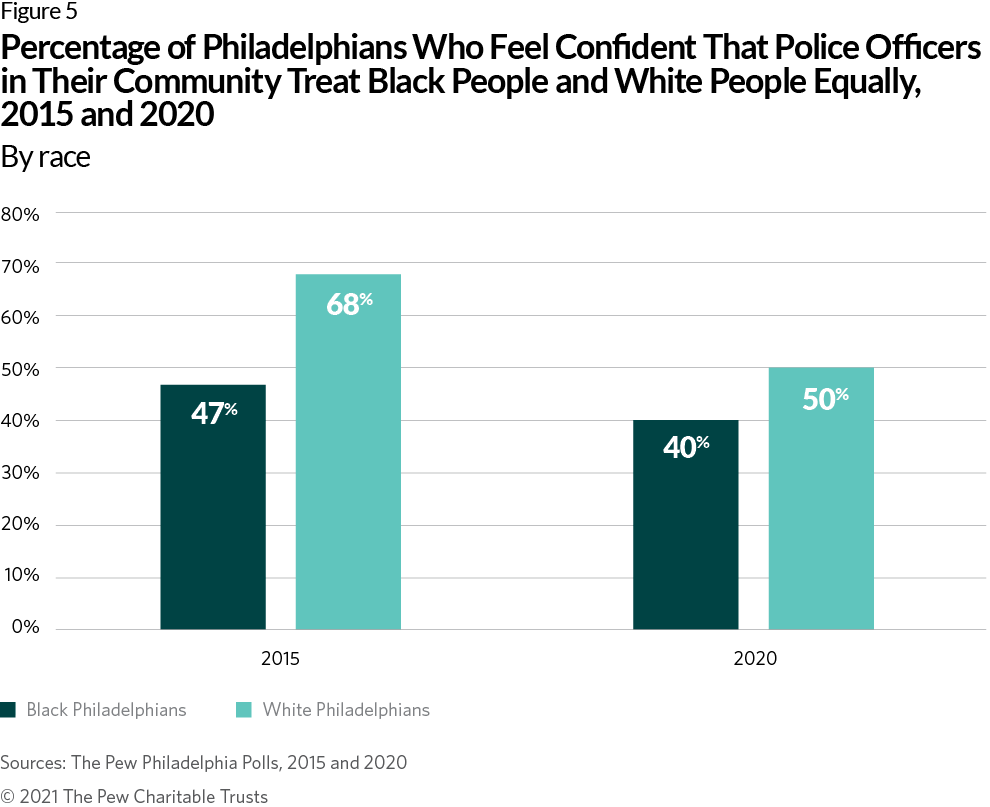 Figure 5
Percentage of Philadelphians Who Feel Confident That Police Officers in Their Community Treat Black People and White People Equally, 2015 and 2020
By race

80%
70%
60%
50%
40%
30%
20%
10%
0%

47%
68%
40%
50%

2015
2020

Black Philadelphians
White Philadelphians

Sources: The Pew Philadelphia Polls, 2015 and 2020

© 2021 The Pew Charitable Trusts